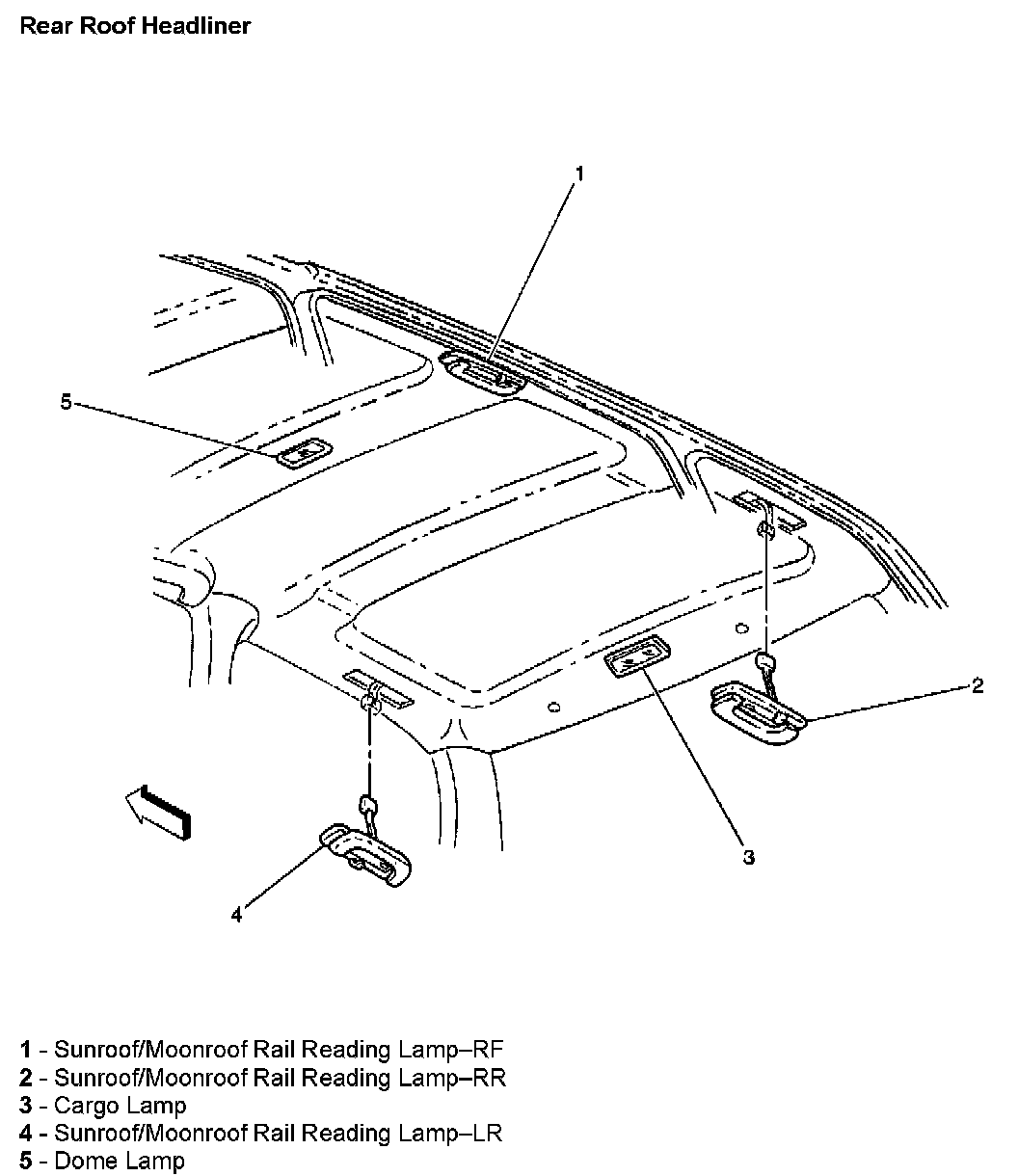 Rear Roof Headliner

1

5

2

3

4

1 - Sunroof/Moonroof Rail Reading Lamp–RF
2 - Sunroof/Moonroof Rail Reading Lamp–RR
3 - Cargo Lamp
4 - Sunroof/Moonroof Rail Reading Lamp–LR
5 - Dome Lamp