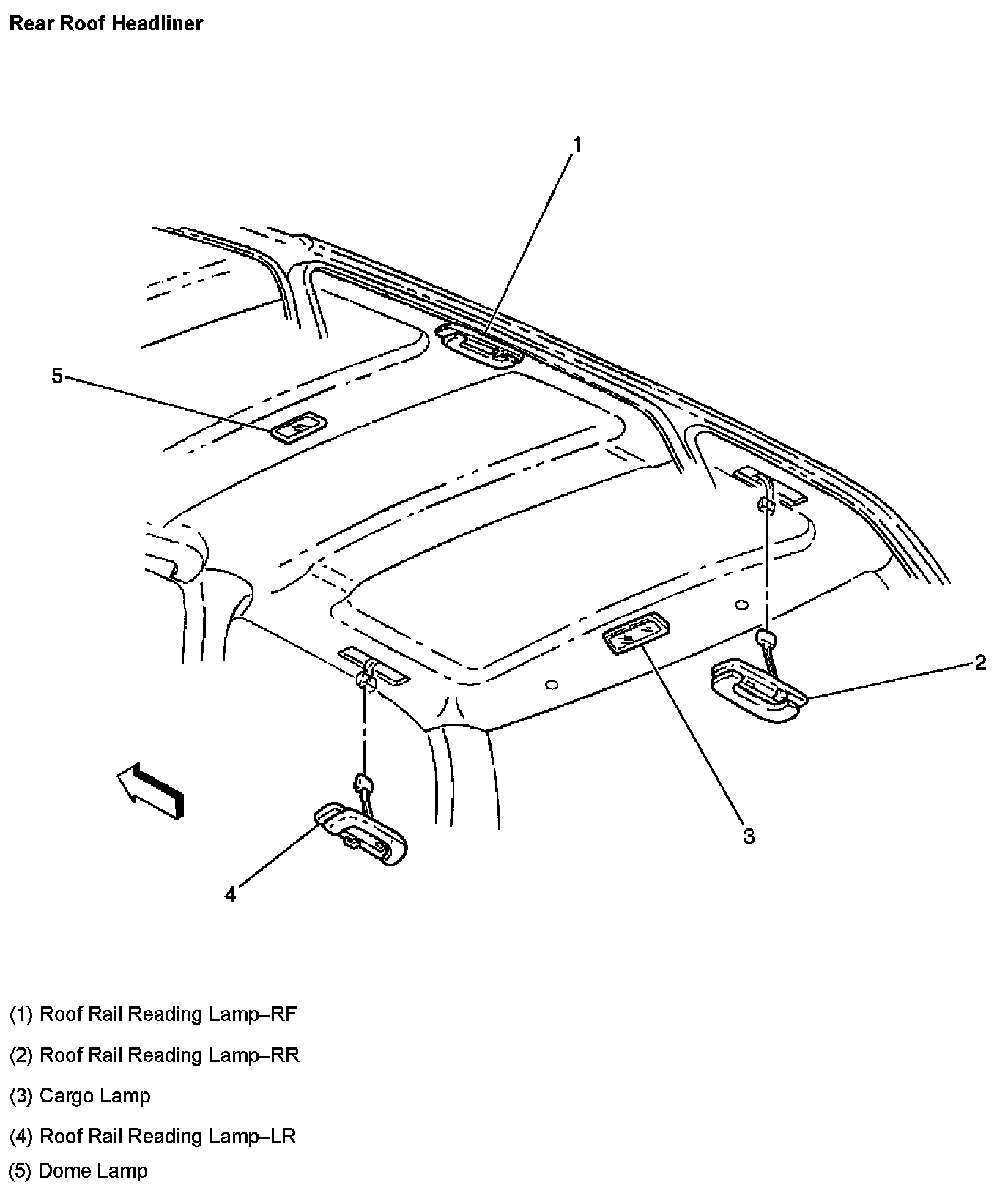 Rear Roof Headliner

1

5

2

3

4

(1) Roof Rail Reading Lamp–RF

(2) Roof Rail Reading Lamp–RR

(3) Cargo Lamp

(4) Roof Rail Reading Lamp–LR

(5) Dome Lamp