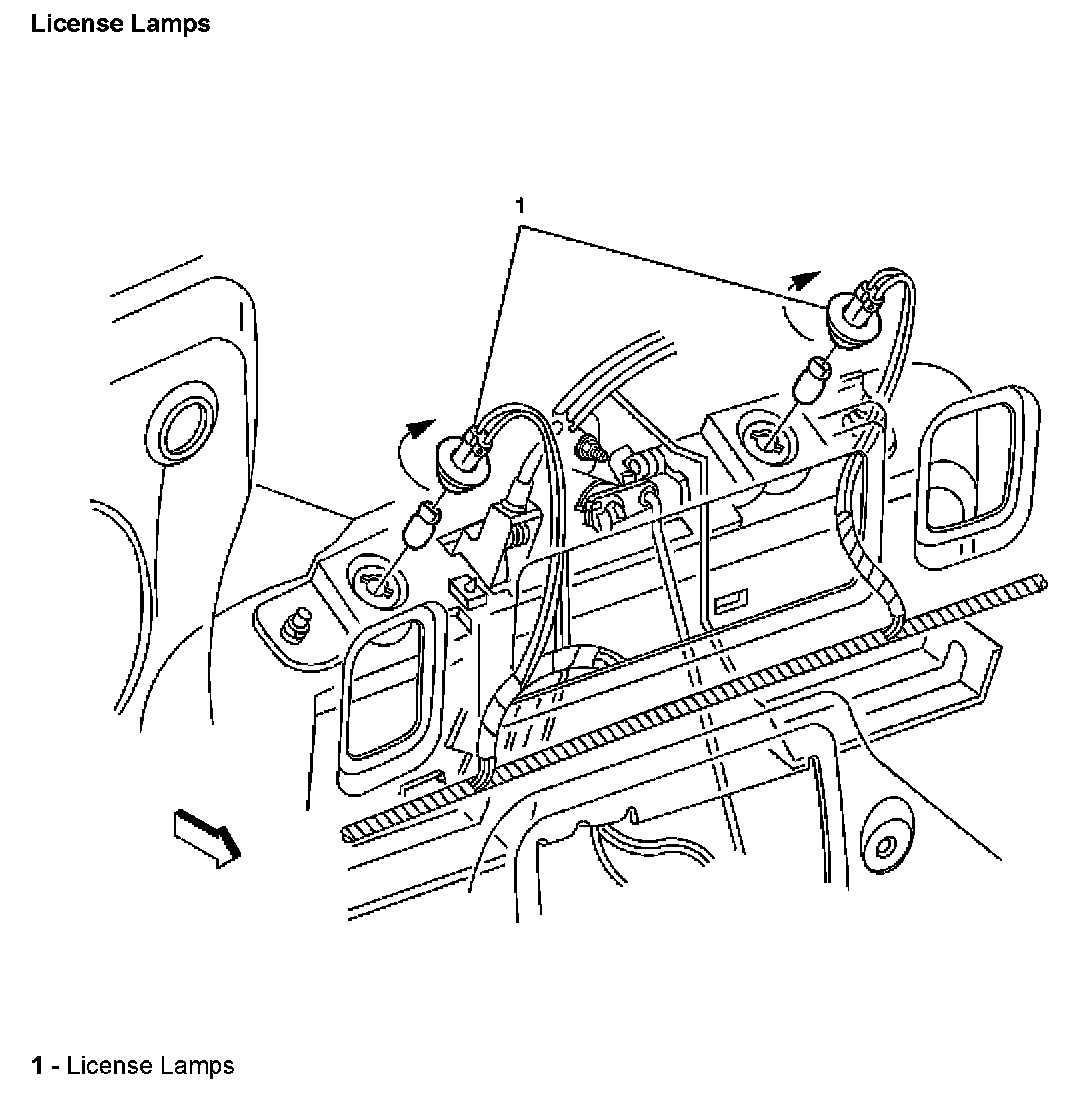 License Lamps

1

1 - License Lamps