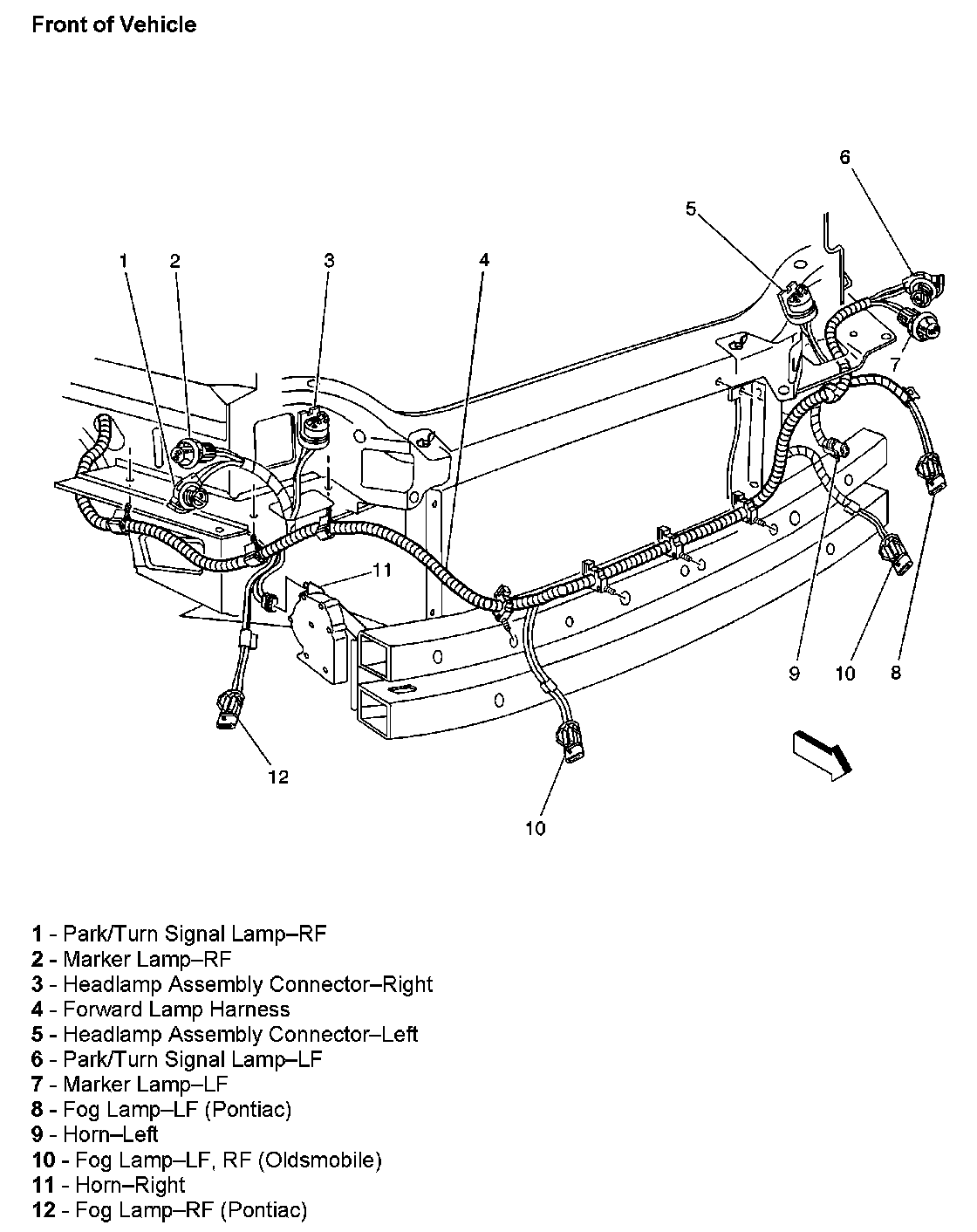 Front of Vehicle

6
5
1
2
3
4
7
11
9
10
8
12
10

1 - Park/Turn Signal Lamp–RF
2 - Marker Lamp–RF
3 - Headlamp Assembly Connector–Right
4 - Forward Lamp Harness
5 - Headlamp Assembly Connector–Left
6 - Park/Turn Signal Lamp–LF
7 - Marker Lamp–LF
8 - Fog Lamp–LF (Pontiac)
9 - Horn–Left
10 - Fog Lamp–LF, RF (Oldsmobile)
11 - Horn–Right
12 - Fog Lamp–RF (Pontiac)