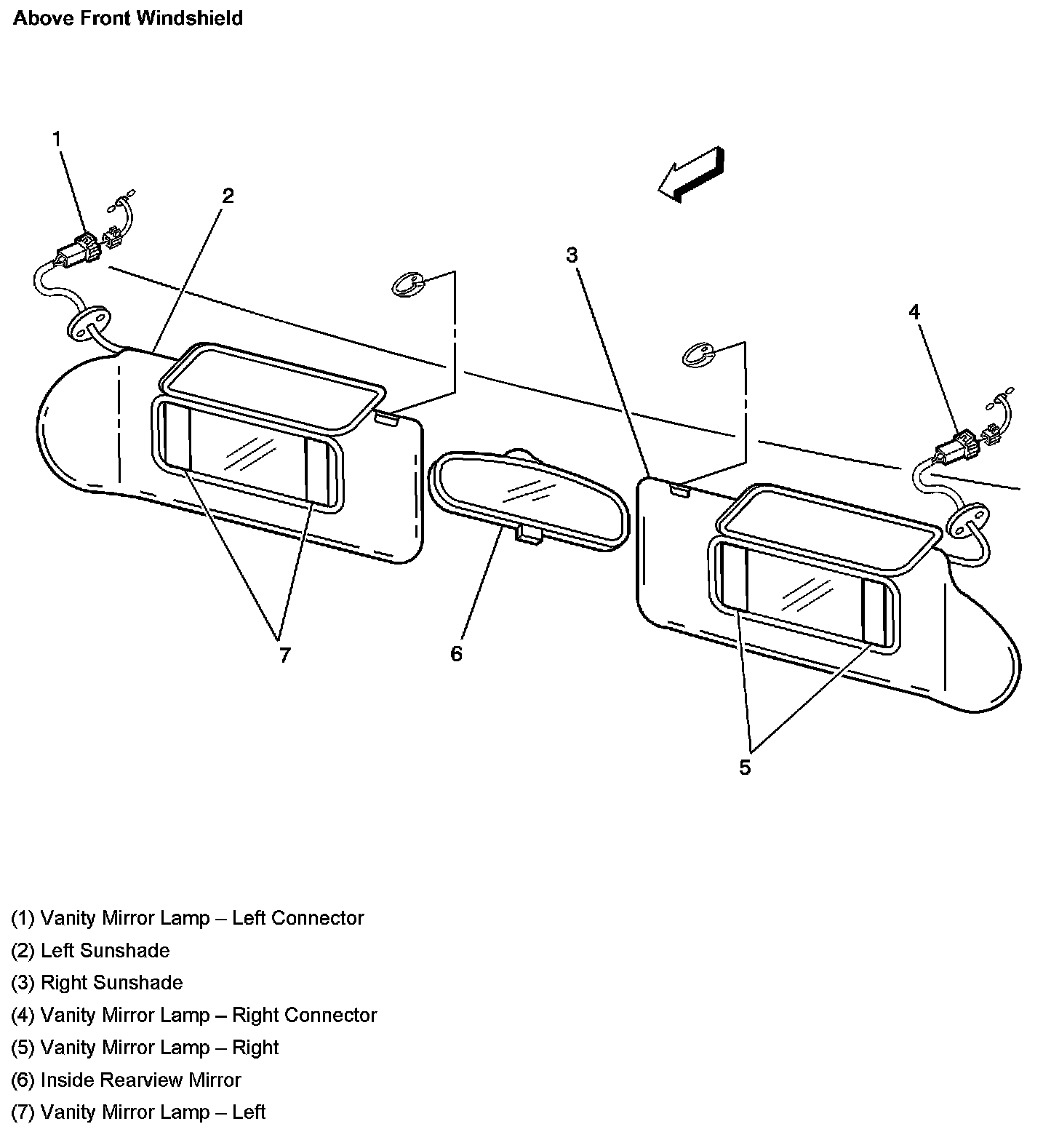 Above Front Windshield

1
2
3
4
7
6
5

(1) Vanity Mirror Lamp – Left Connector

(2) Left Sunshade

(3) Right Sunshade

(4) Vanity Mirror Lamp – Right Connector

(5) Vanity Mirror Lamp – Right

(6) Inside Rearview Mirror

(7) Vanity Mirror Lamp – Left