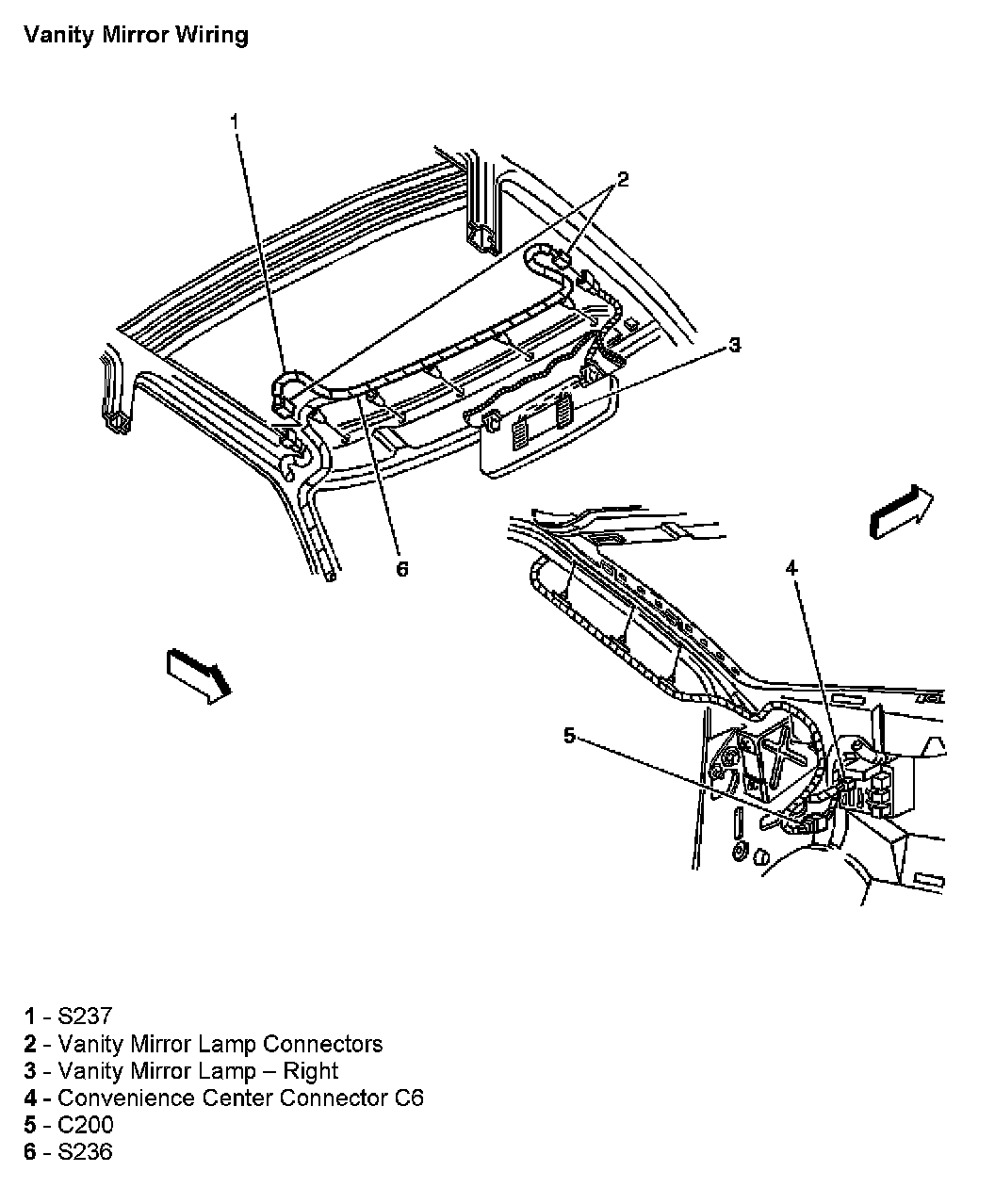 Vanity Mirror Wiring

1

2

3

6

4

5

1 - S237
2 - Vanity Mirror Lamp Connectors
3 - Vanity Mirror Lamp – Right
4 - Convenience Center Connector C6
5 - C200
6 - S236