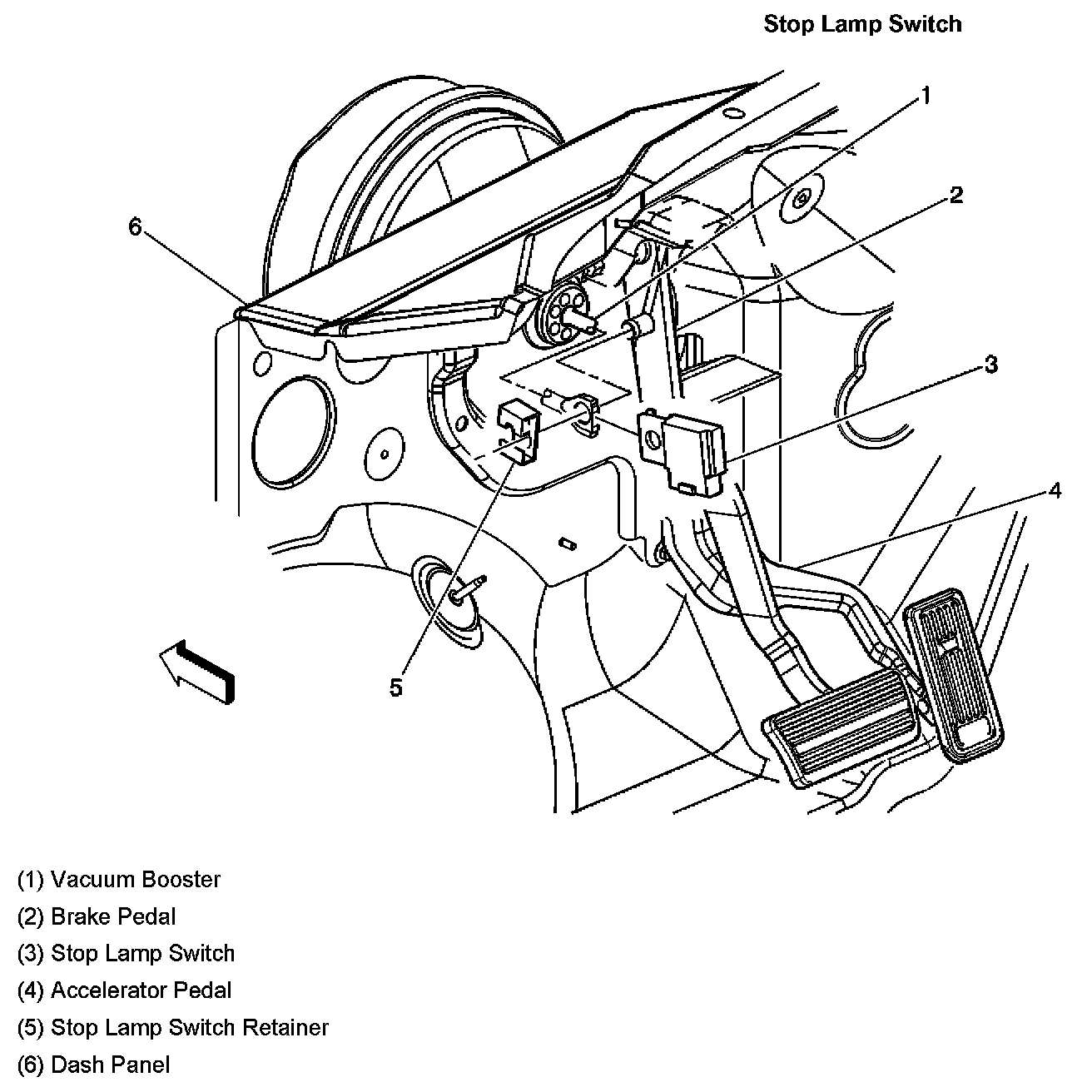 Stop Lamp Switch

1
2
6
3
4
5

(1) Vacuum Booster
(2) Brake Pedal
(3) Stop Lamp Switch
(4) Accelerator Pedal
(5) Stop Lamp Switch Retainer
(6) Dash Panel