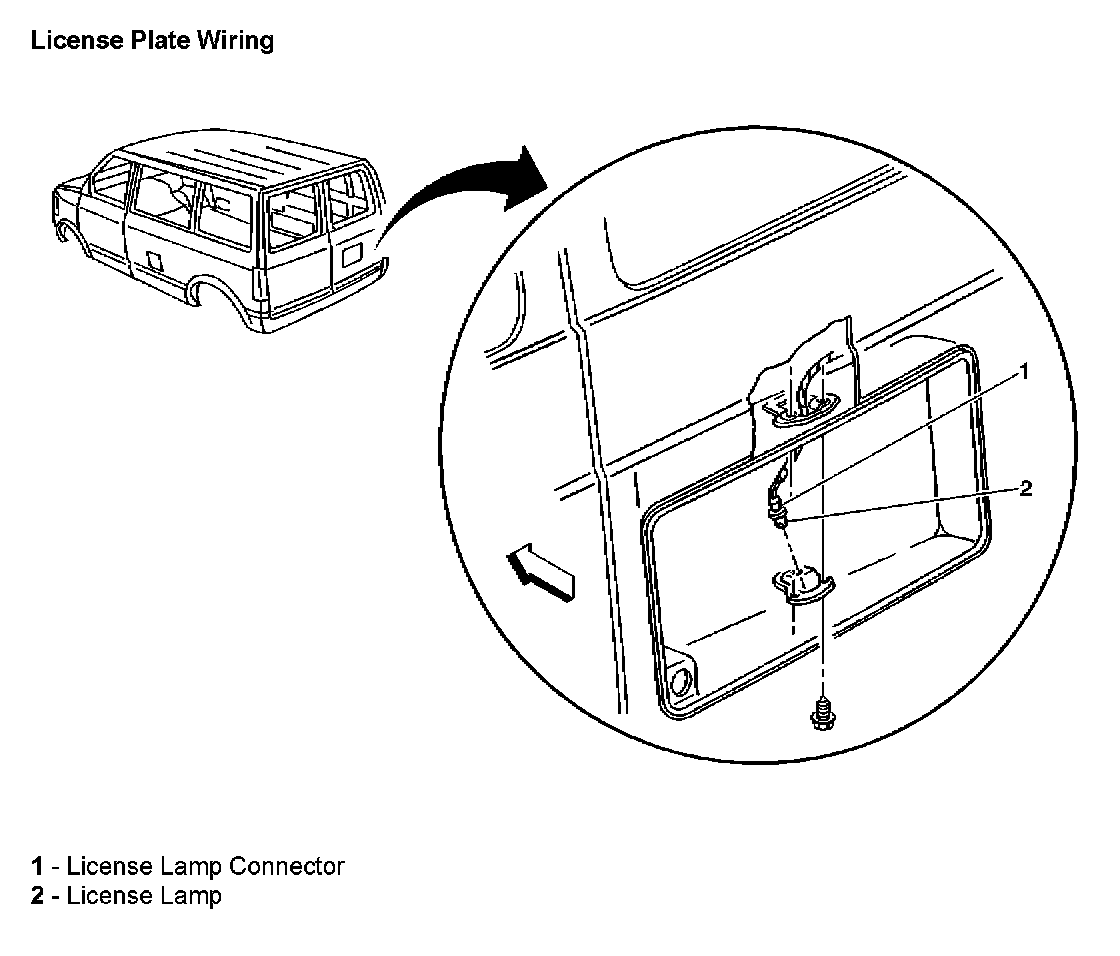 License Plate Wiring

1

2

1 - License Lamp Connector
2 - License Lamp