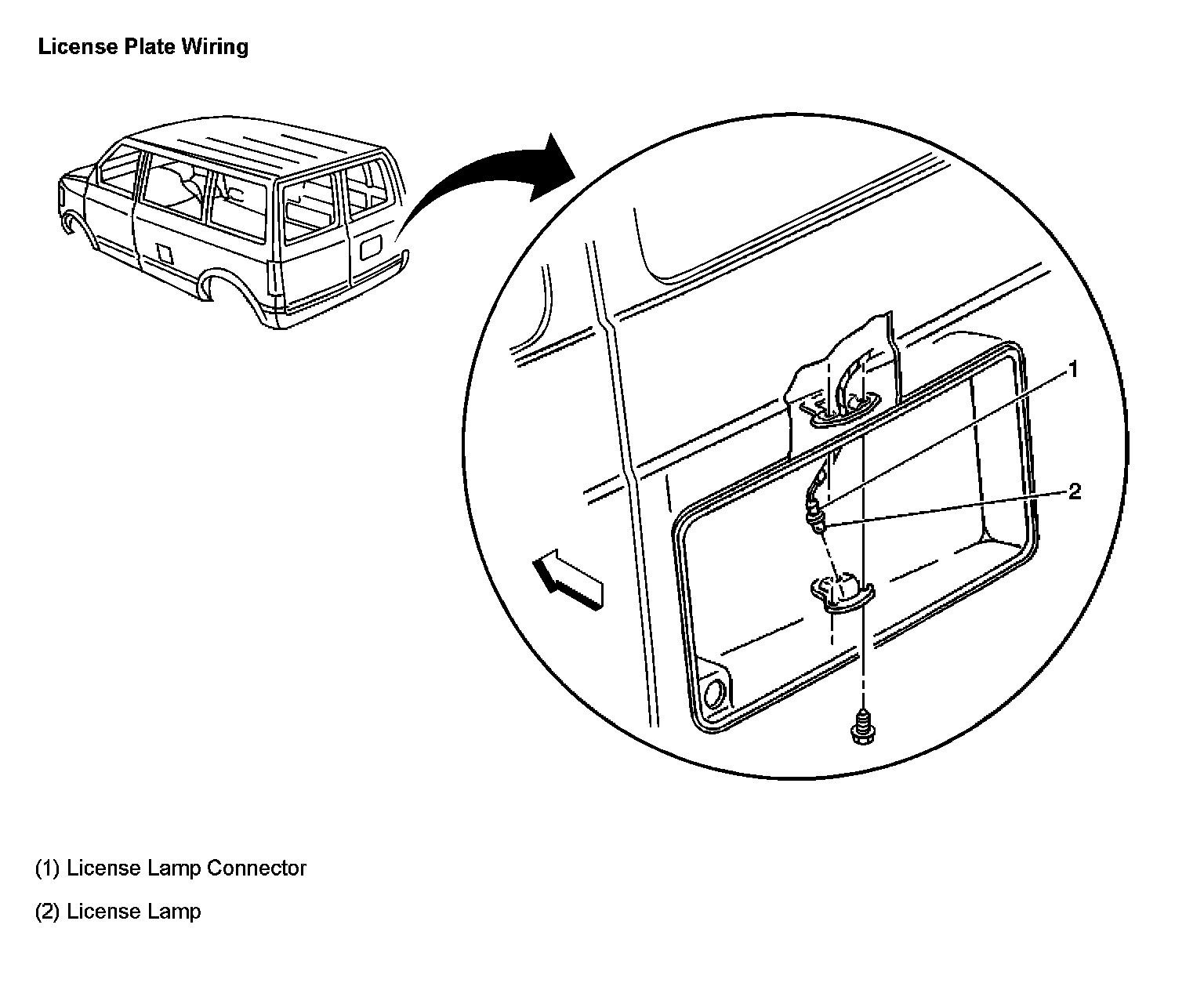 License Plate Wiring

1

2

(1) License Lamp Connector

(2) License Lamp