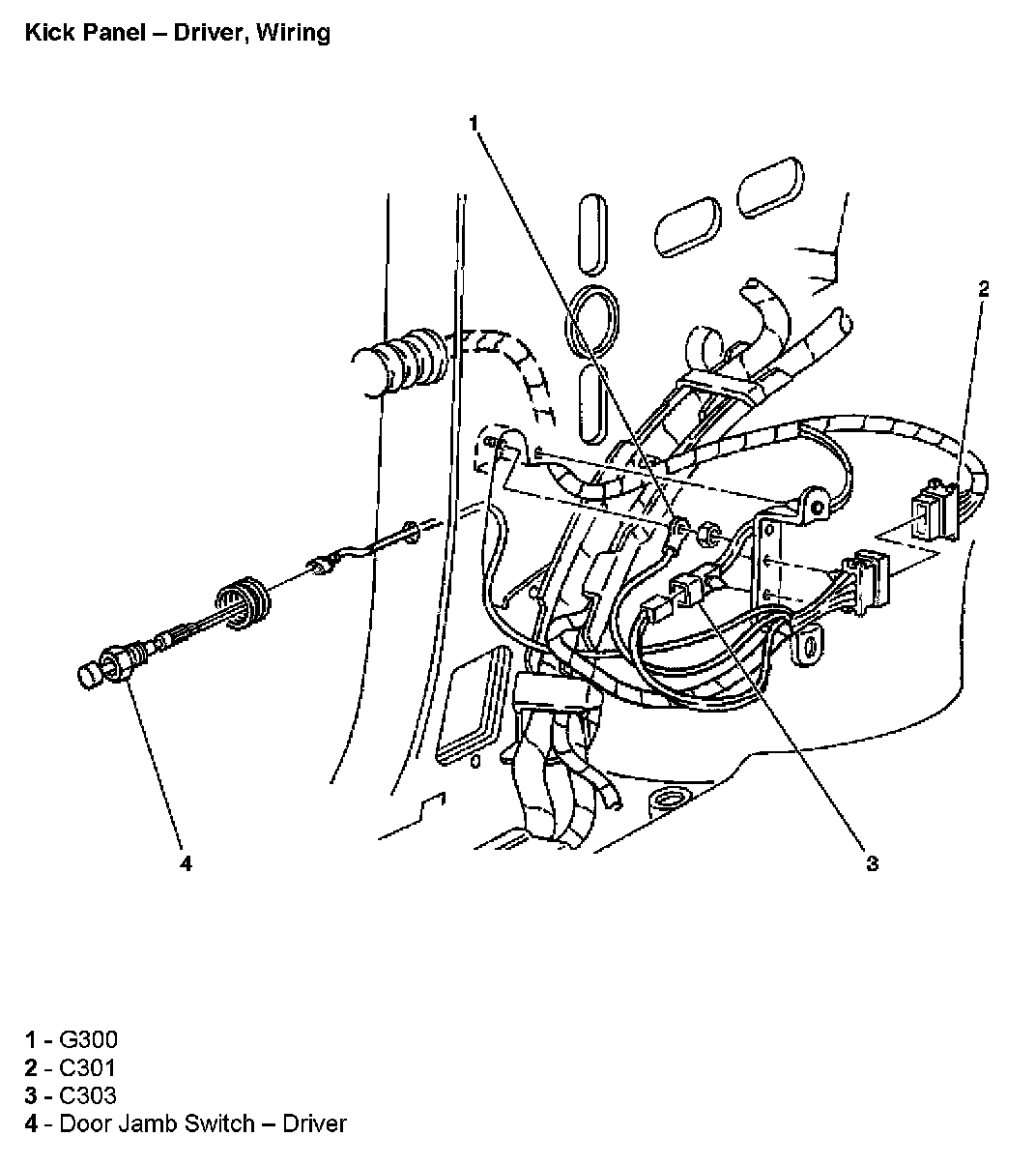 Kick Panel – Driver, Wiring

1

2

4

3

1 - G300
2 - C301
3 - C303
4 - Door Jamb Switch – Driver