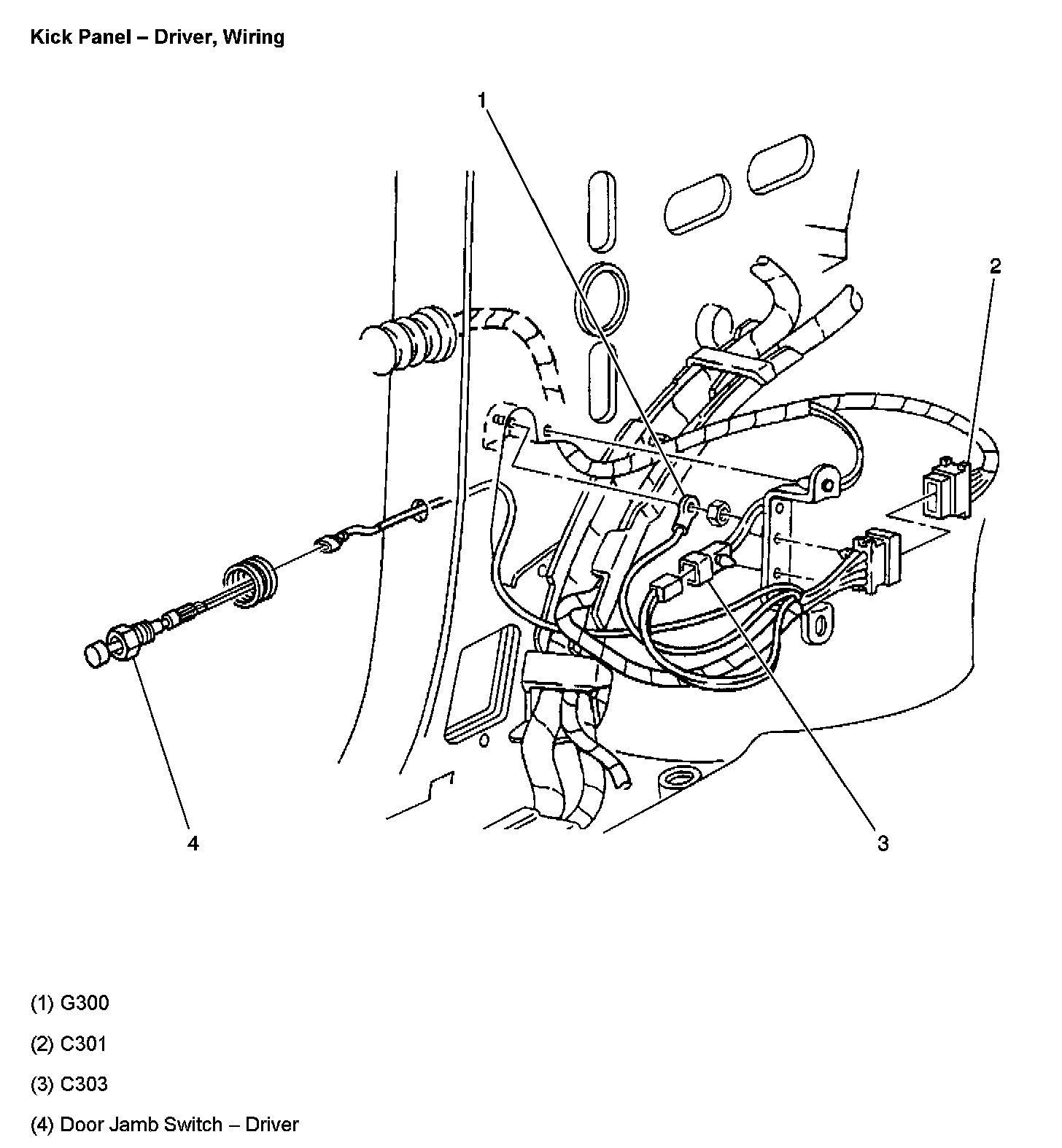 Kick Panel – Driver, Wiring

1

2

4

3

(1) G300

(2) C301

(3) C303

(4) Door Jamb Switch – Driver