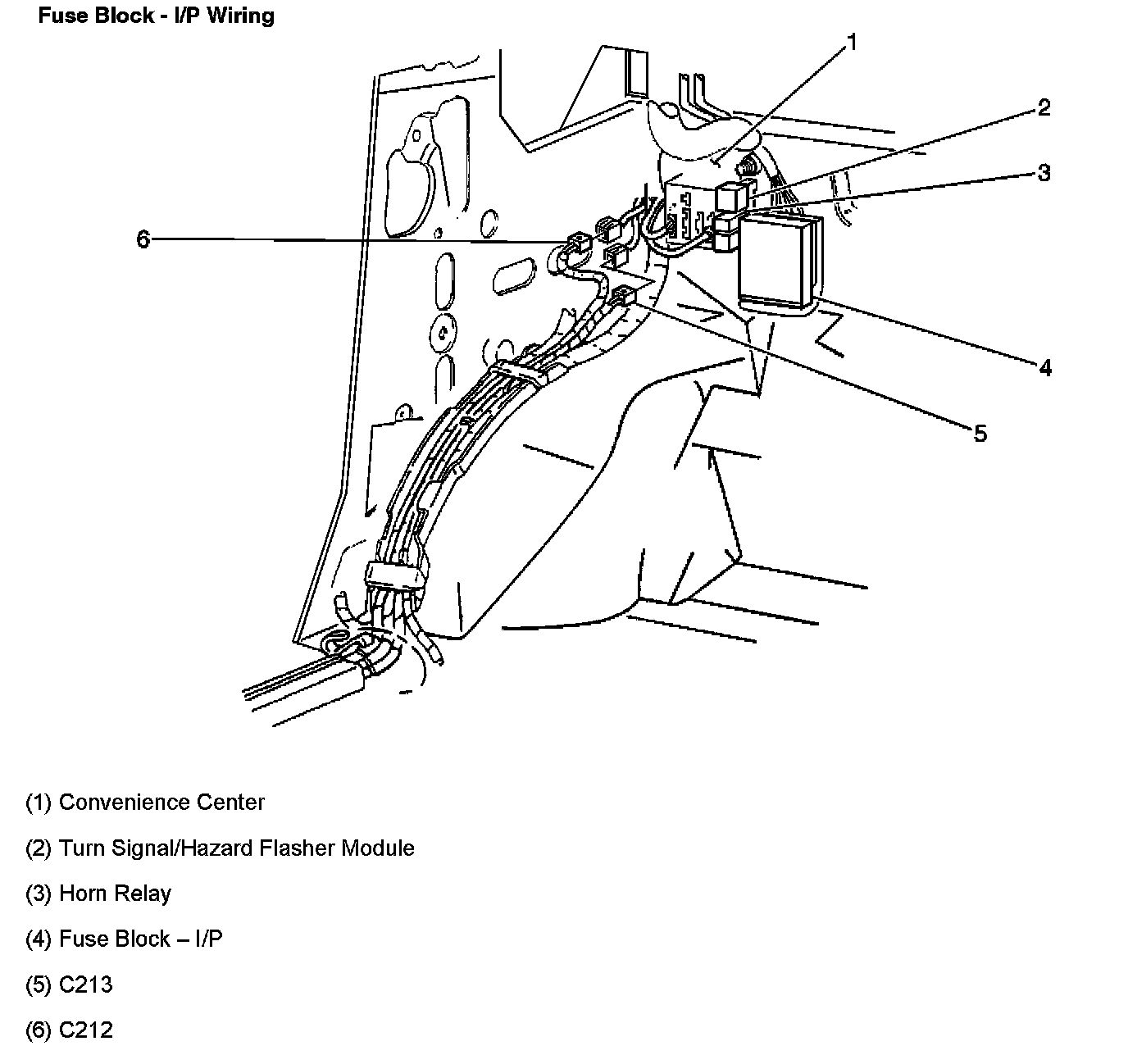 Fuse Block - I/P Wiring

1

2

3

6

4

5

(1) Convenience Center

(2) Turn Signal/Hazard Flasher Module

(3) Horn Relay

(4) Fuse Block – I/P

(5) C213

(6) C212