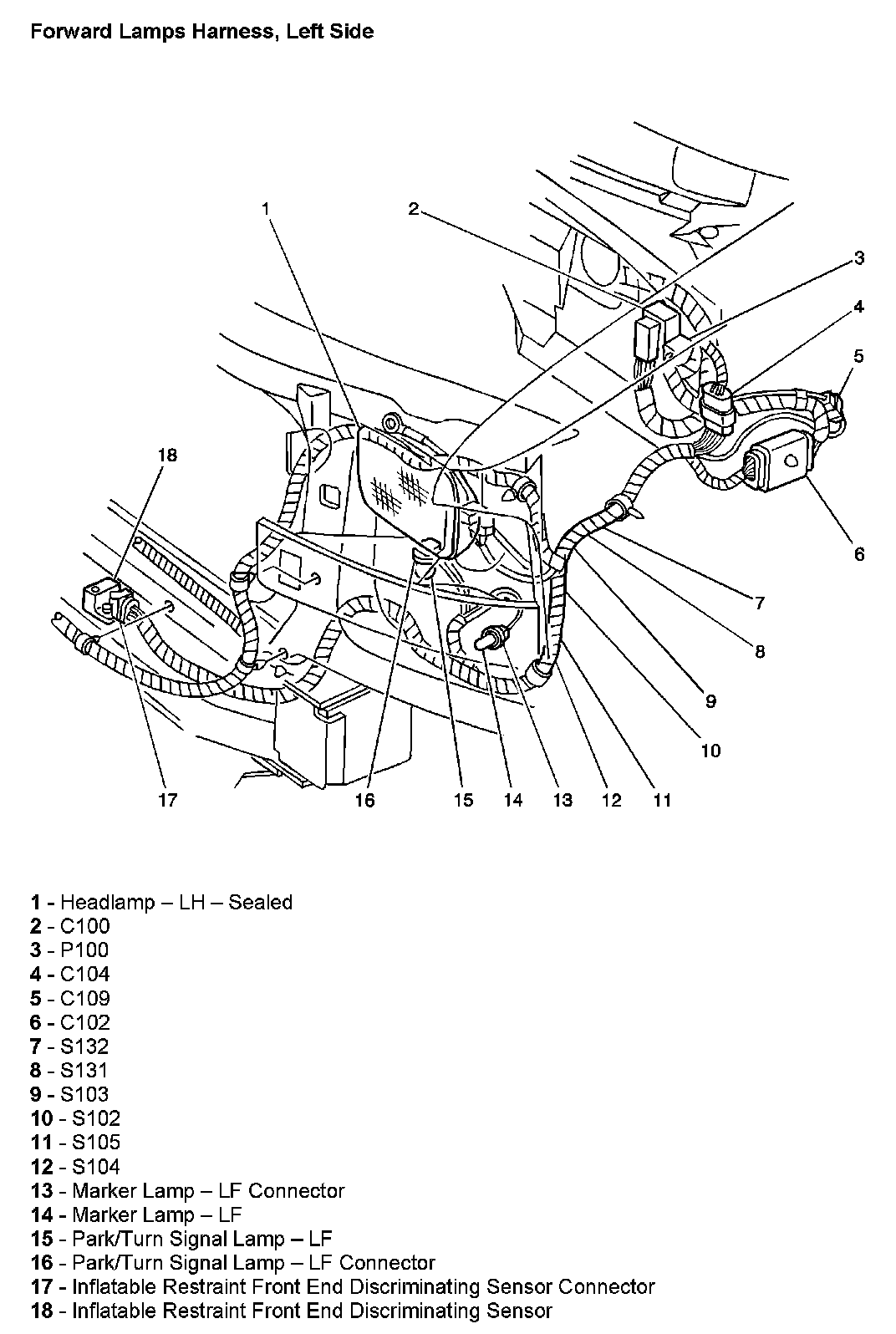 Forward Lamps Harness, Left Side

1
2
3
4
5
18
6
7
8
9
10
17 16 15 14 13 12 11

1 - Headlamp – LH – Sealed
2 - C100
3 - P100
4 - C104
5 - C109
6 - C102
7 - S132
8 - S131
9 - S103
10 - S102
11 - S105
12 - S104
13 - Marker Lamp – LF Connector
14 - Marker Lamp – LF
15 - Park/Turn Signal Lamp – LF
16 - Park/Turn Signal Lamp – LF Connector
17 - Inflatable Restraint Front End Discriminating Sensor Connector
18 - Inflatable Restraint Front End Discriminating Sensor