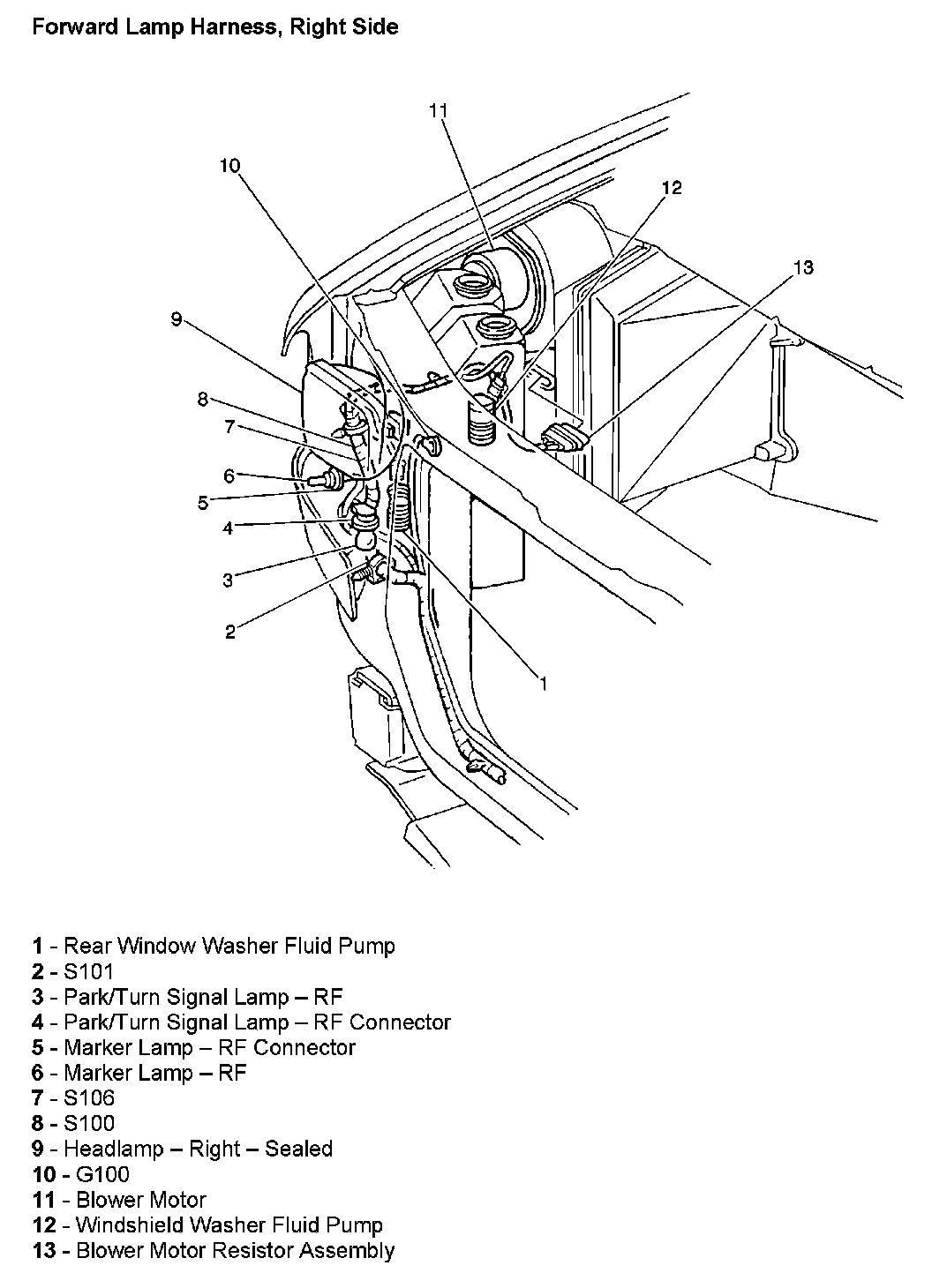 Forward Lamp Harness, Right Side

11
10
12
13
9
8
7
6
5
4
3
2
1

1 - Rear Window Washer Fluid Pump
2 - S101
3 - Park/Turn Signal Lamp – RF
4 - Park/Turn Signal Lamp – RF Connector
5 - Marker Lamp – RF Connector
6 - Marker Lamp – RF
7 - S106
8 - S100
9 - Headlamp – Right – Sealed
10 - G100
11 - Blower Motor
12 - Windshield Washer Fluid Pump
13 - Blower Motor Resistor Assembly