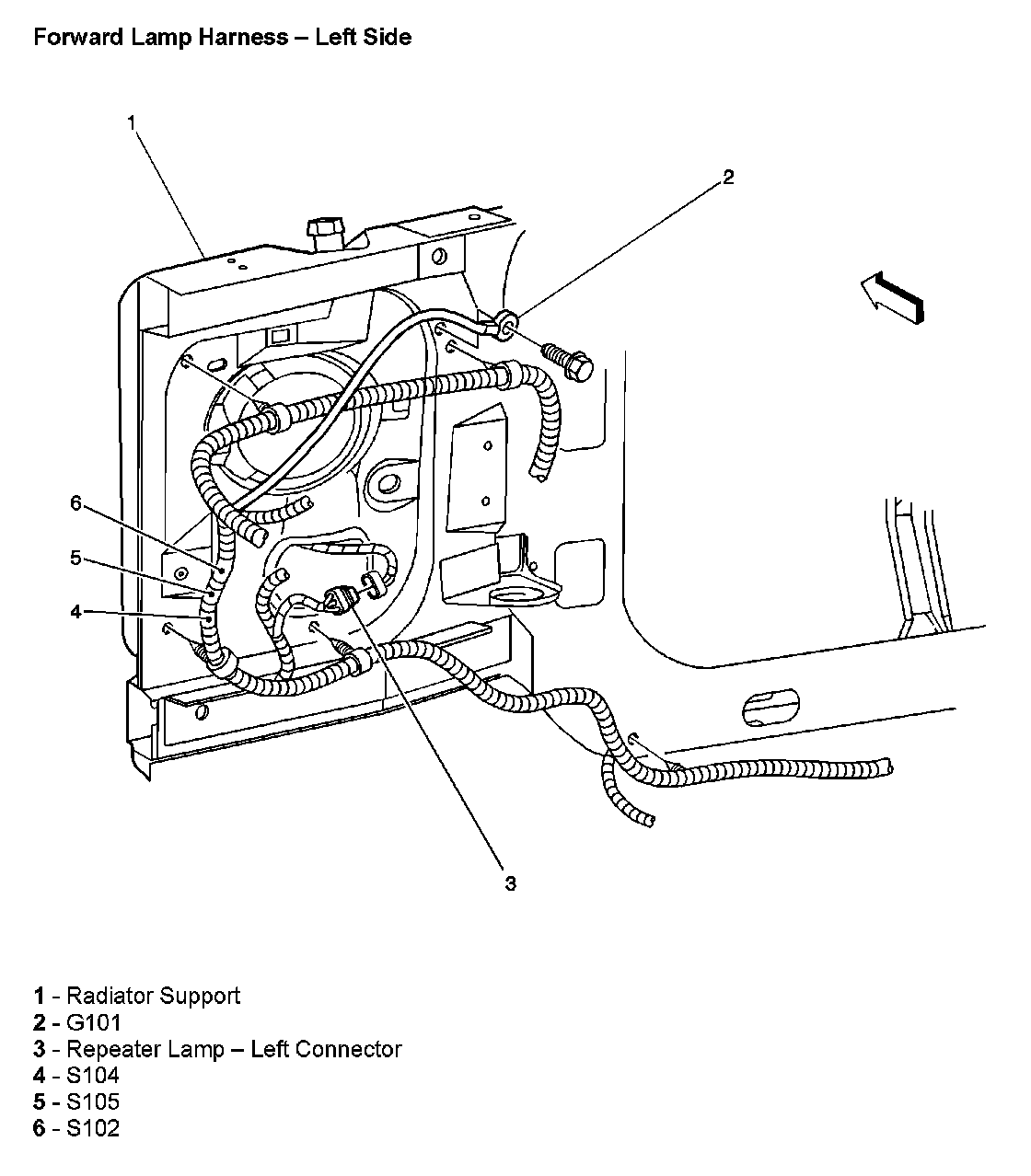 Forward Lamp Harness – Left Side

1

2

6

5

4

3

1 - Radiator Support
2 - G101
3 - Repeater Lamp – Left Connector
4 - S104
5 - S105
6 - S102