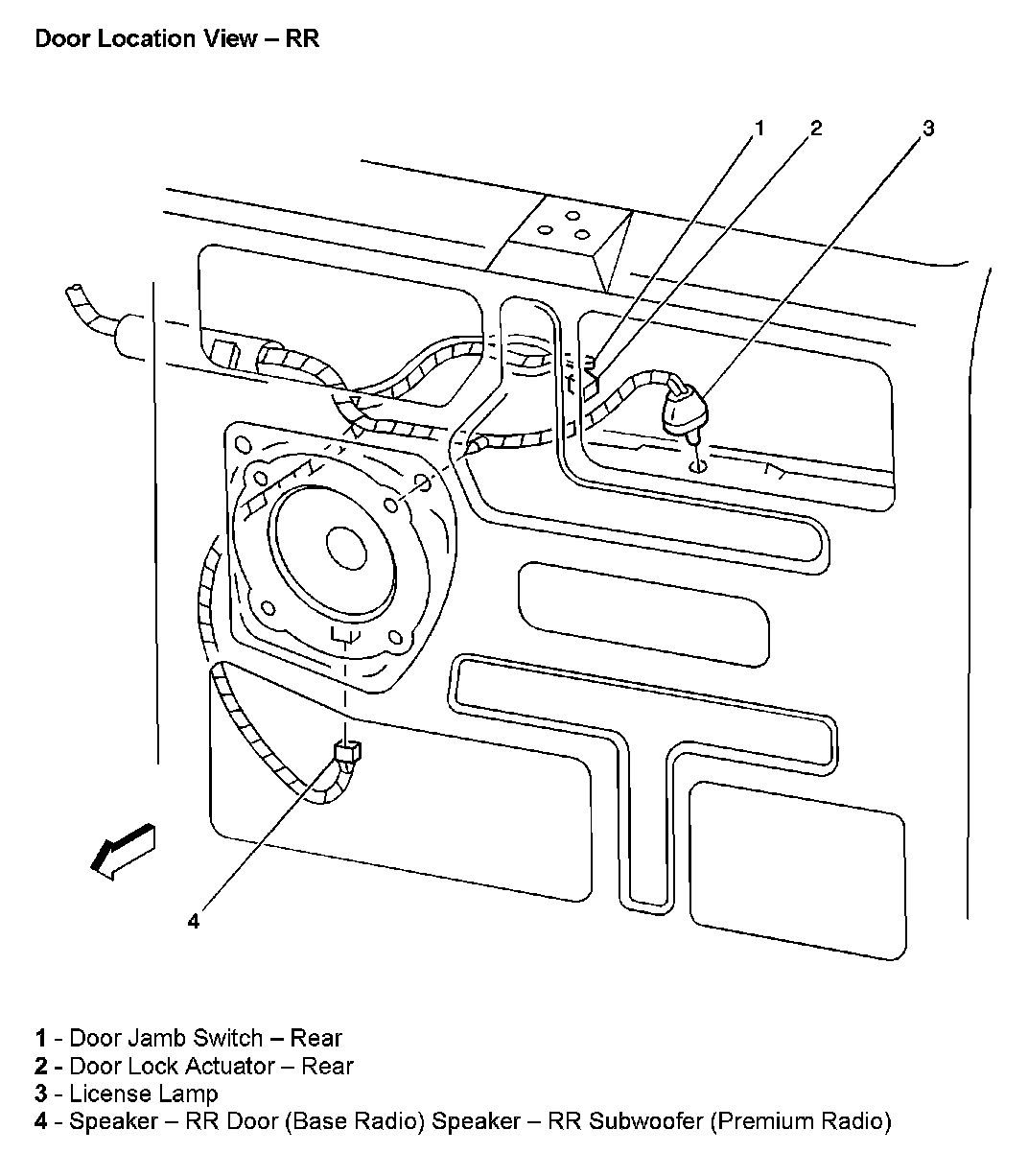 Door Location View – RR

1
2
3
4

1 - Door Jamb Switch – Rear
2 - Door Lock Actuator – Rear
3 - License Lamp
4 - Speaker – RR Door (Base Radio) Speaker – RR Subwoofer (Premium Radio)