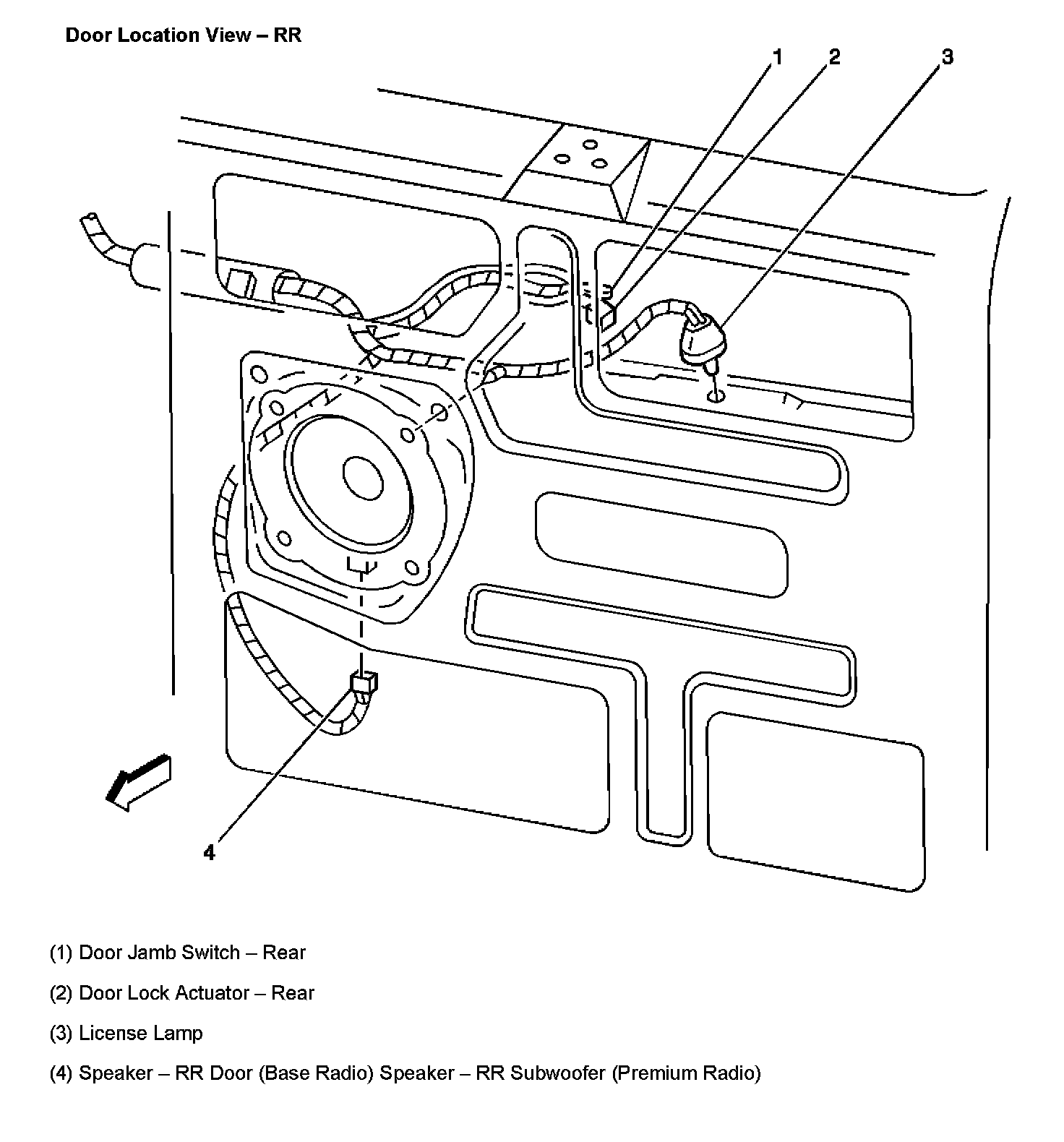 Door Location View – RR

1
2
3
4

(1) Door Jamb Switch – Rear

(2) Door Lock Actuator – Rear

(3) License Lamp

(4) Speaker – RR Door (Base Radio) Speaker – RR Subwoofer (Premium Radio)