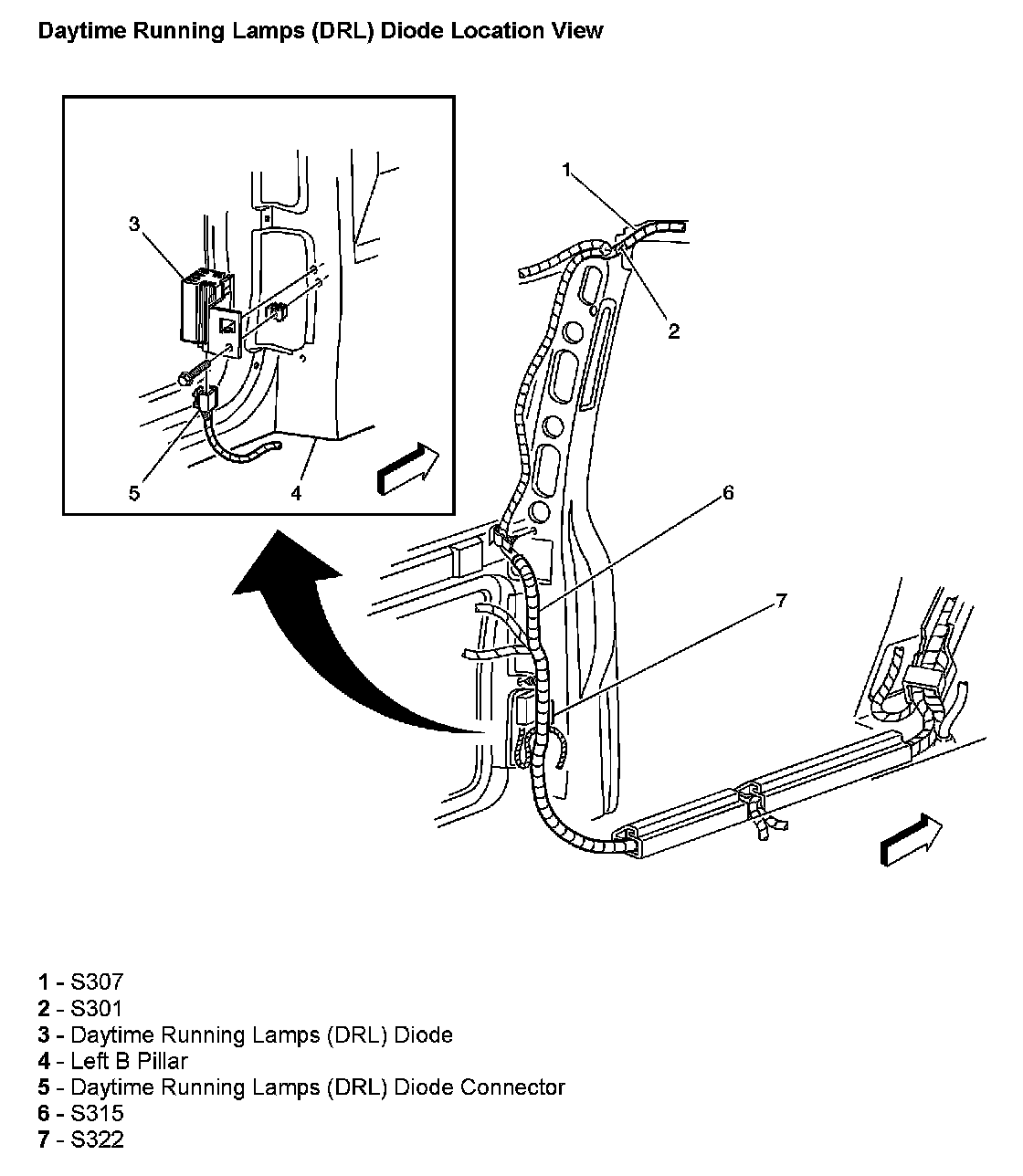 Daytime Running Lamps (DRL) Diode Location View

3

5

4

1

2

6

7

1 - S307
2 - S301
3 - Daytime Running Lamps (DRL) Diode
4 - Left B Pillar
5 - Daytime Running Lamps (DRL) Diode Connector
6 - S315
7 - S322