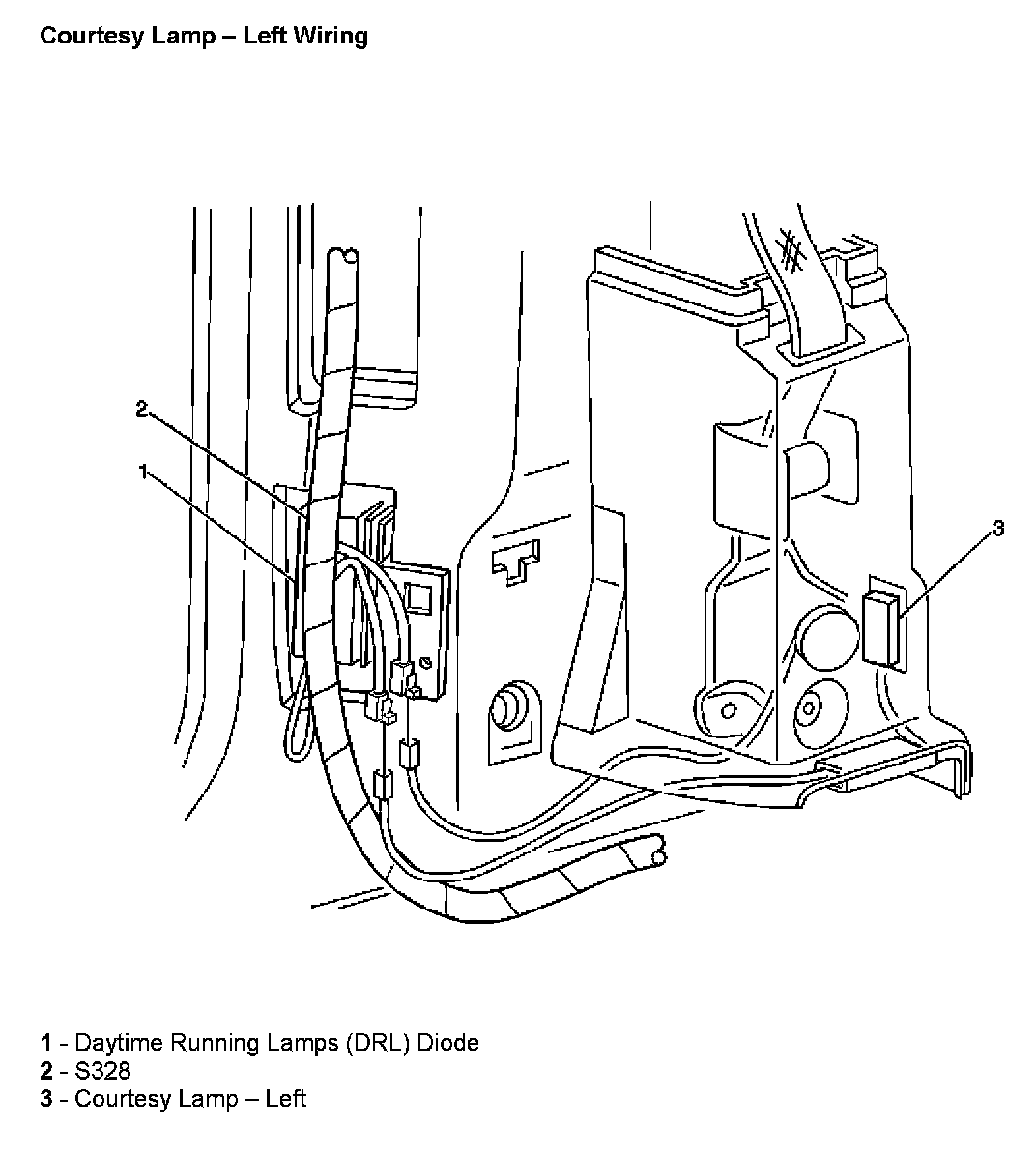 Courtesy Lamp – Left Wiring

2

1

3

1 - Daytime Running Lamps (DRL) Diode
2 - S328
3 - Courtesy Lamp – Left