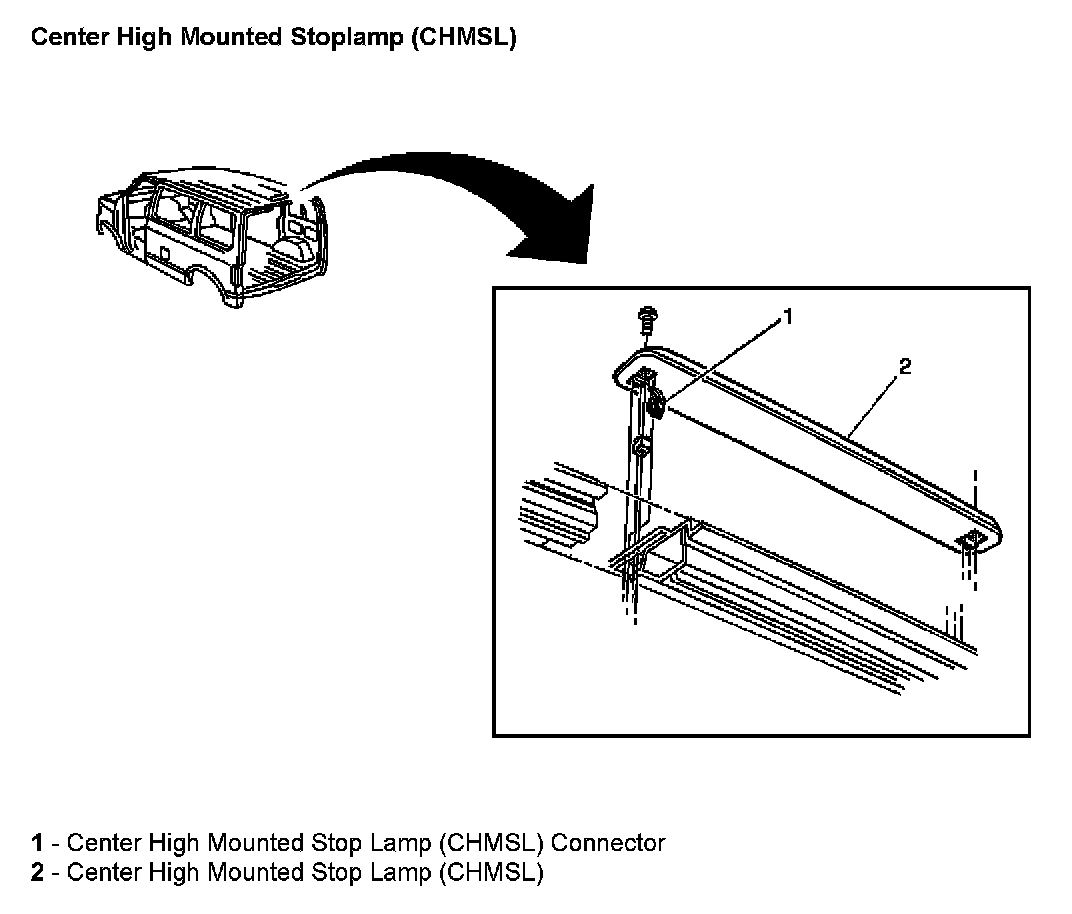 Center High Mounted Stoplamp (CHMSL)

1

2

1 - Center High Mounted Stop Lamp (CHMSL) Connector
2 - Center High Mounted Stop Lamp (CHMSL)