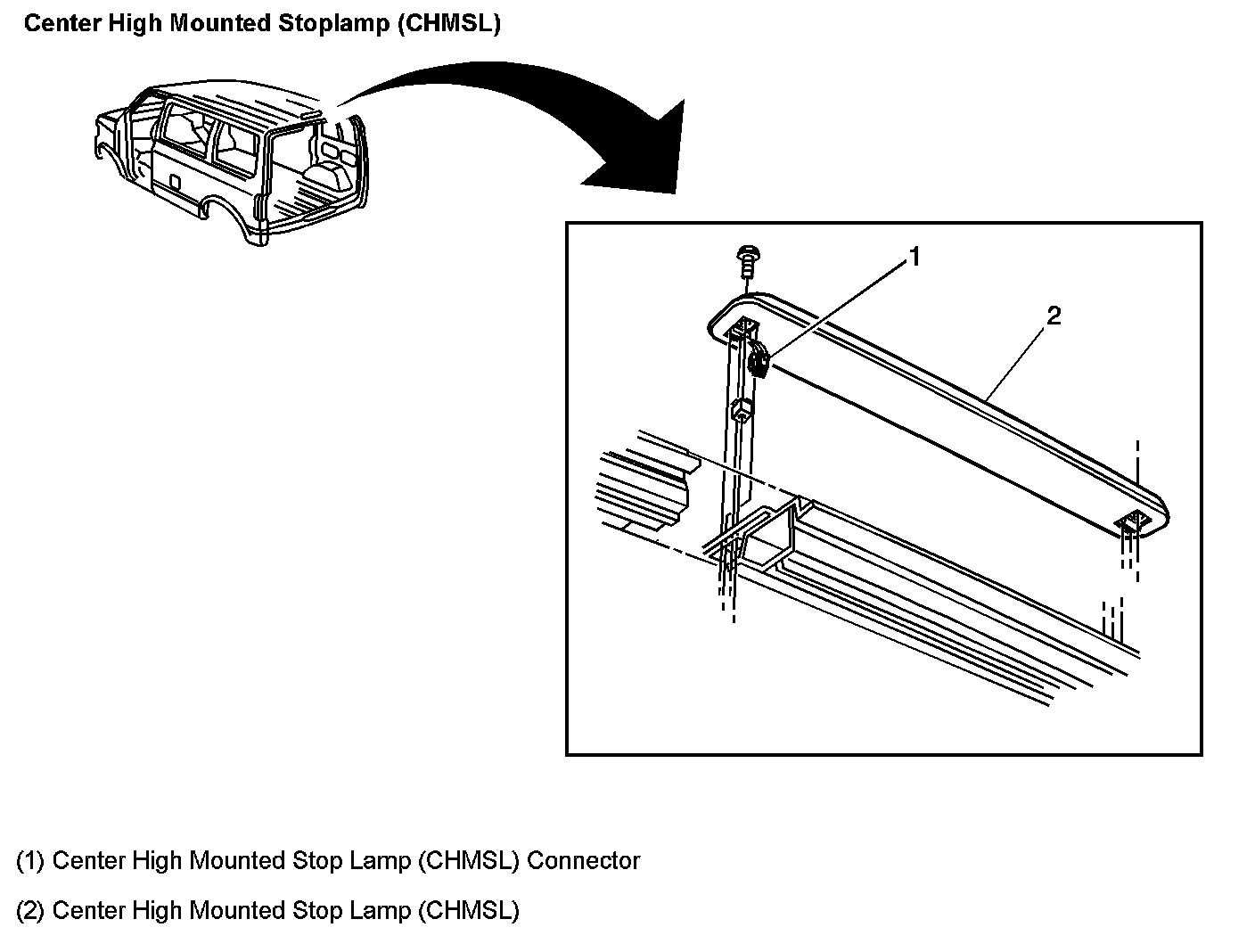 Center High Mounted Stoplamp (CHMSL)

1

2

(1) Center High Mounted Stop Lamp (CHMSL) Connector

(2) Center High Mounted Stop Lamp (CHMSL)