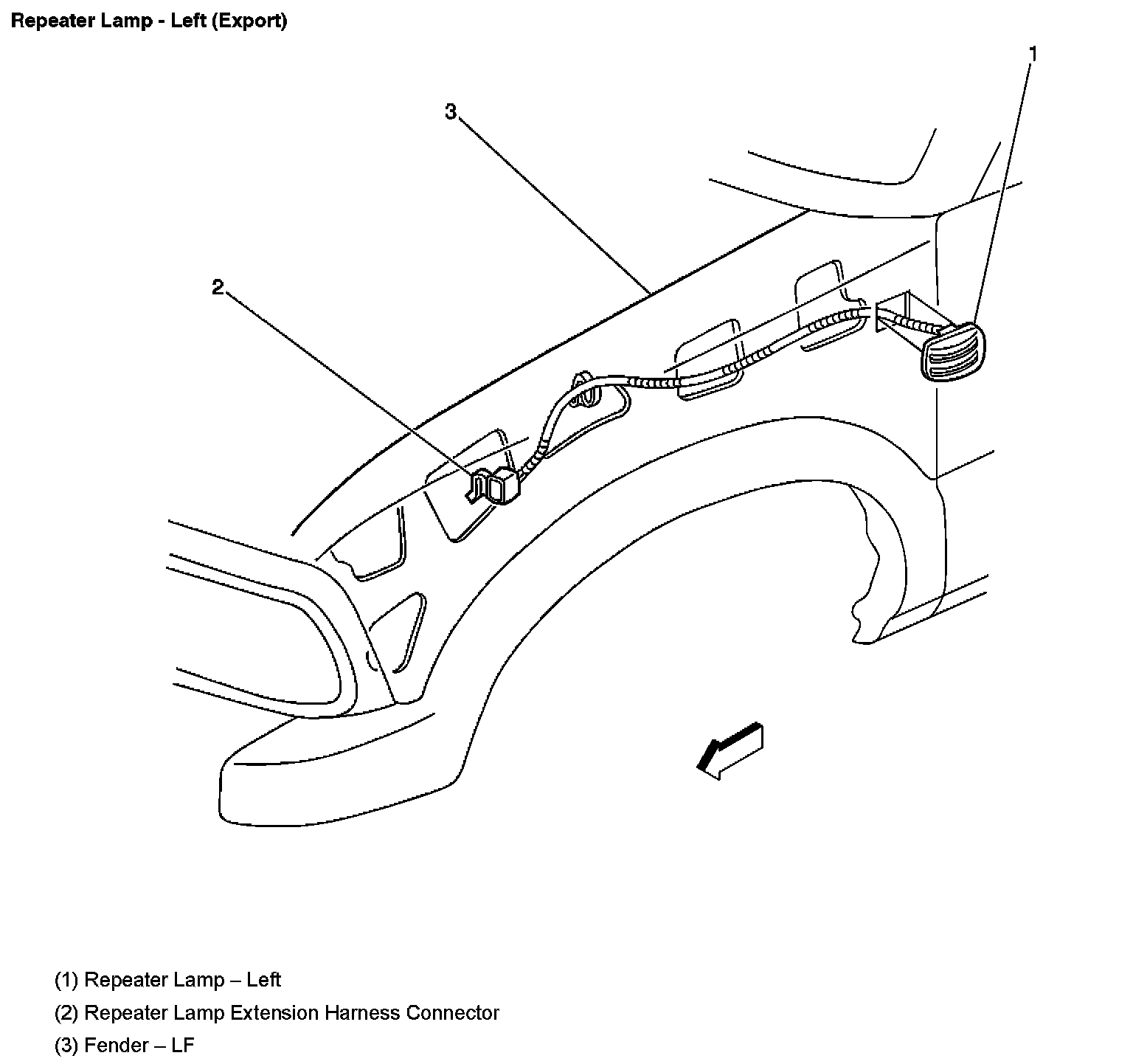 Repeater Lamp - Left (Export)

1

3

2

(1) Repeater Lamp – Left

(2) Repeater Lamp Extension Harness Connector

(3) Fender – LF