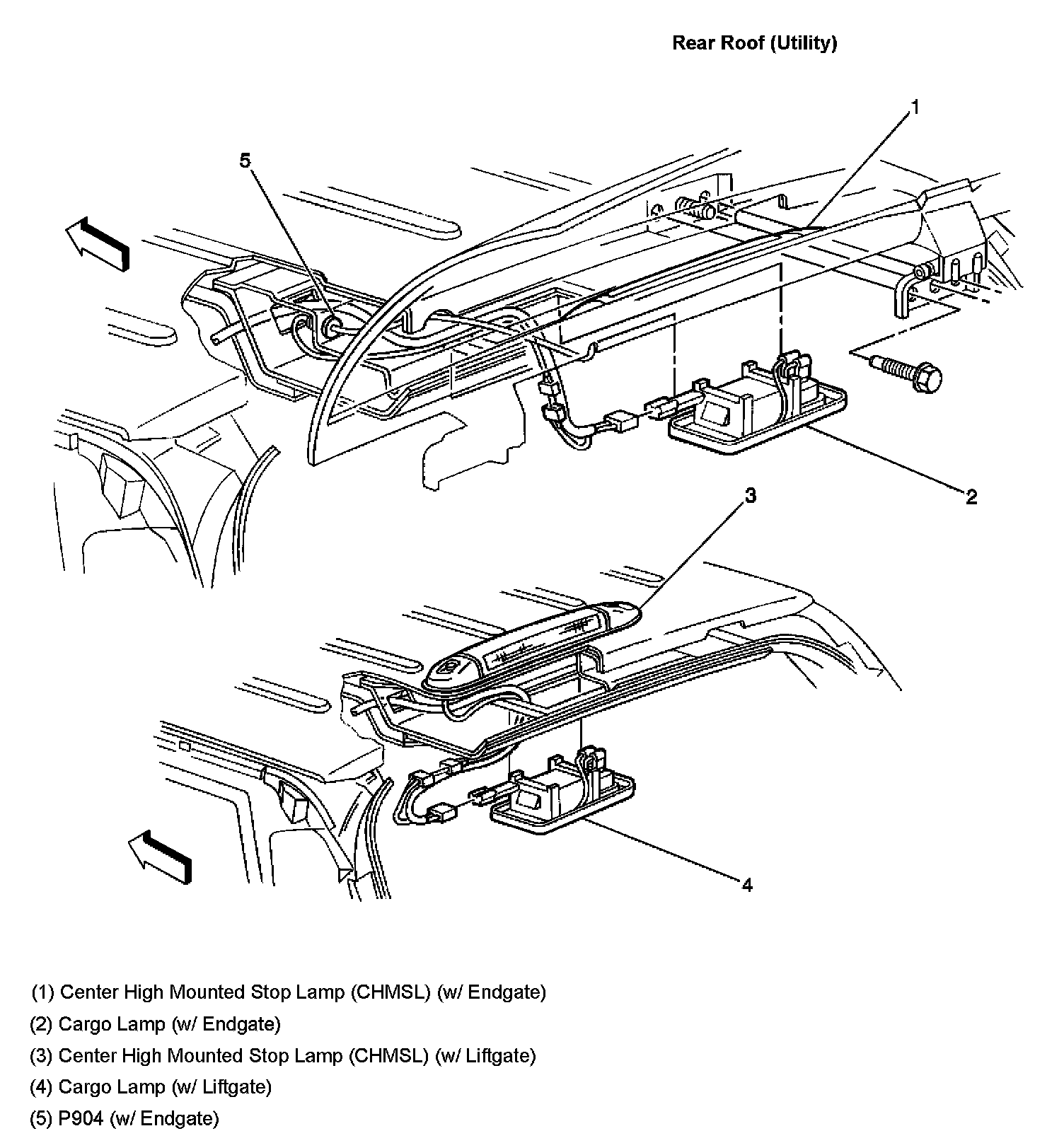 Rear Roof (Utility)

1

5

2

3

4

(1) Center High Mounted Stop Lamp (CHMSL) (w/ Endgate)

(2) Cargo Lamp (w/ Endgate)

(3) Center High Mounted Stop Lamp (CHMSL) (w/ Liftgate)

(4) Cargo Lamp (w/ Liftgate)

(5) P904 (w/ Endgate)