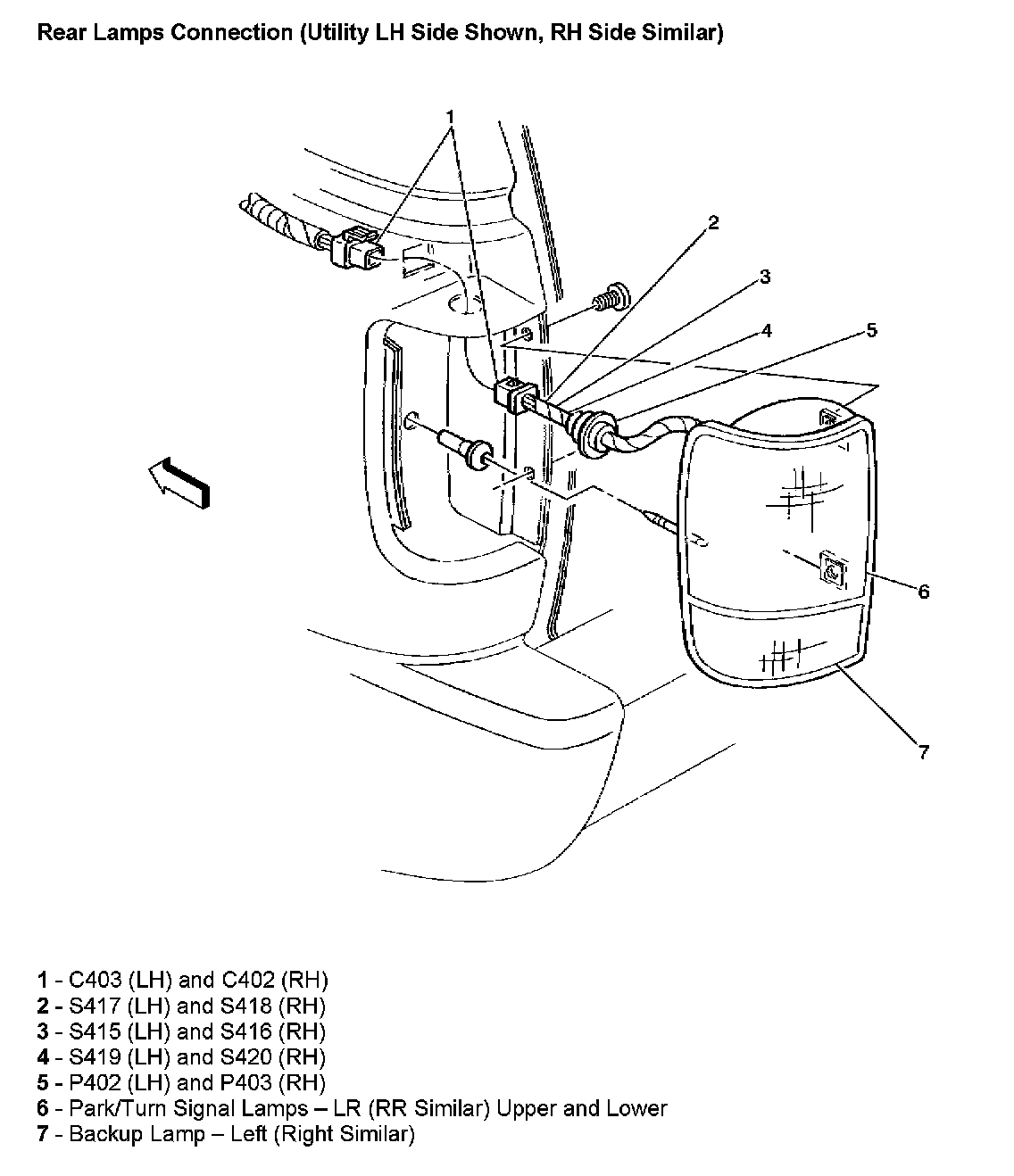 Rear Lamps Connection (Utility LH Side Shown, RH Side Similar)

1
2
3
4
5
6
7

1 - C403 (LH) and C402 (RH)
2 - S417 (LH) and S418 (RH)
3 - S415 (LH) and S416 (RH)
4 - S419 (LH) and S420 (RH)
5 - P402 (LH) and P403 (RH)
6 - Park/Turn Signal Lamps – LR (RR Similar) Upper and Lower
7 - Backup Lamp – Left (Right Similar)