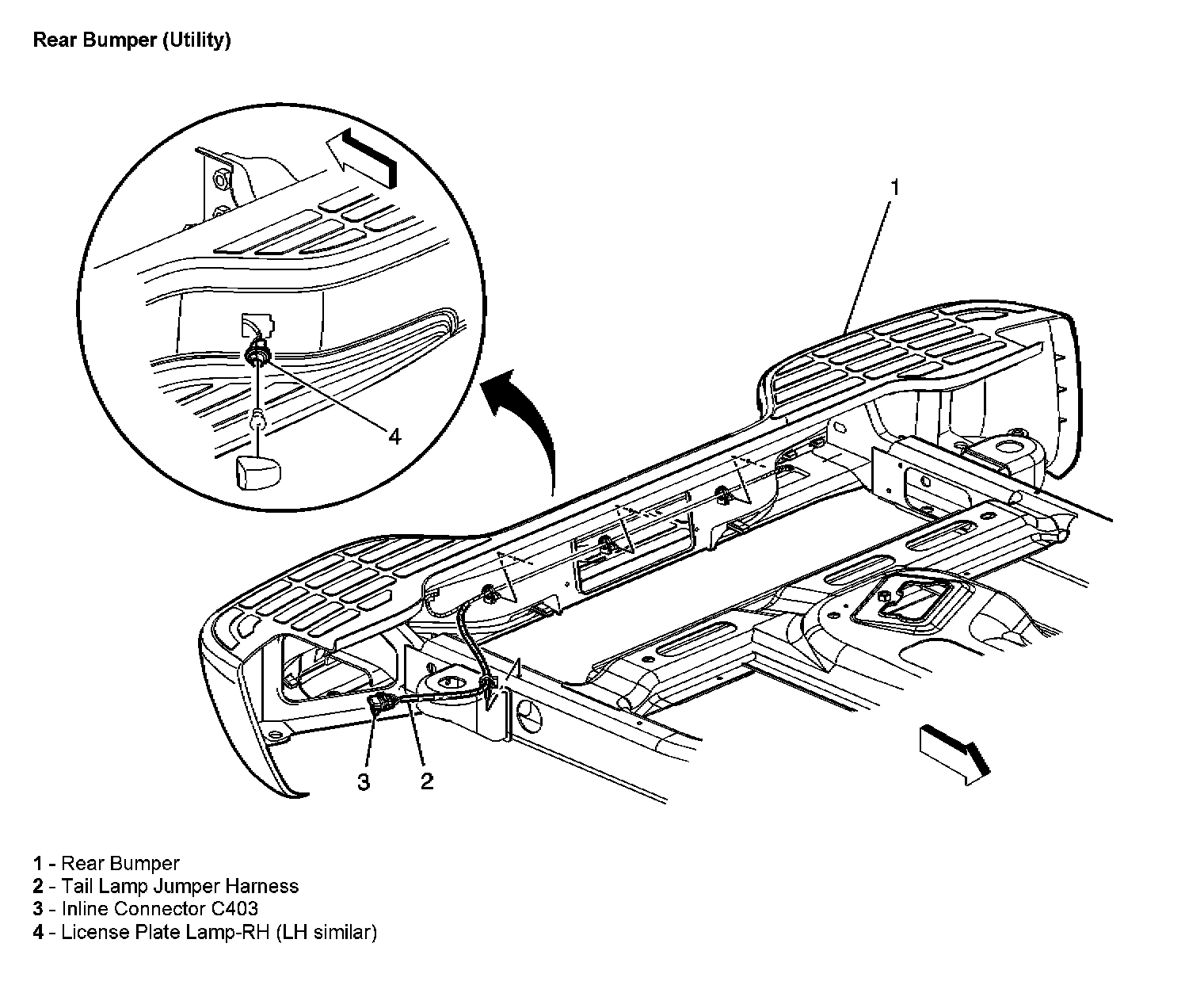 Rear Bumper (Utility)

1

4

3 2

1 - Rear Bumper
2 - Tail Lamp Jumper Harness
3 - Inline Connector C403
4 - License Plate Lamp-RH (LH similar)