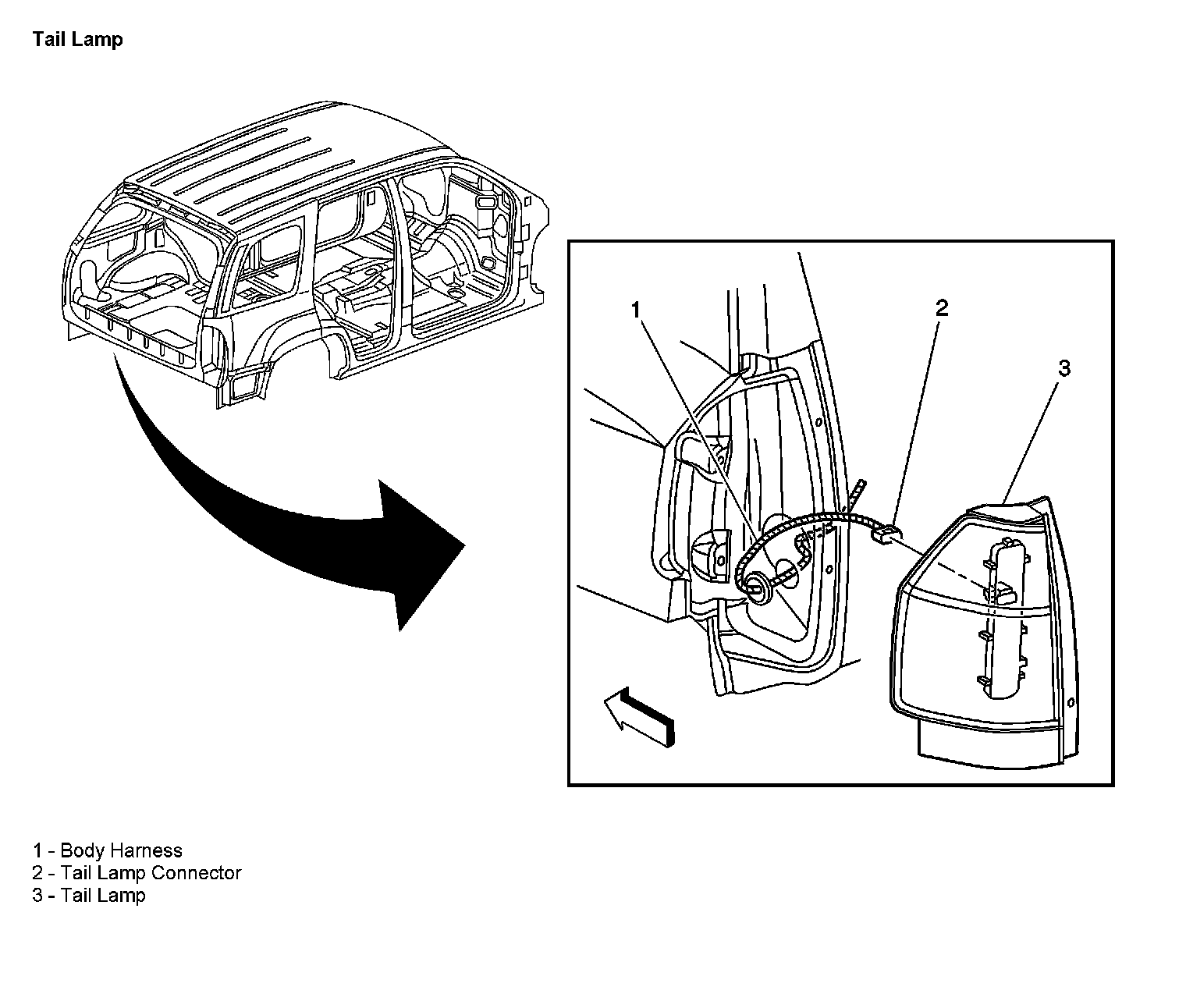 Tail Lamp

1

2

3

1 - Body Harness
2 - Tail Lamp Connector
3 - Tail Lamp