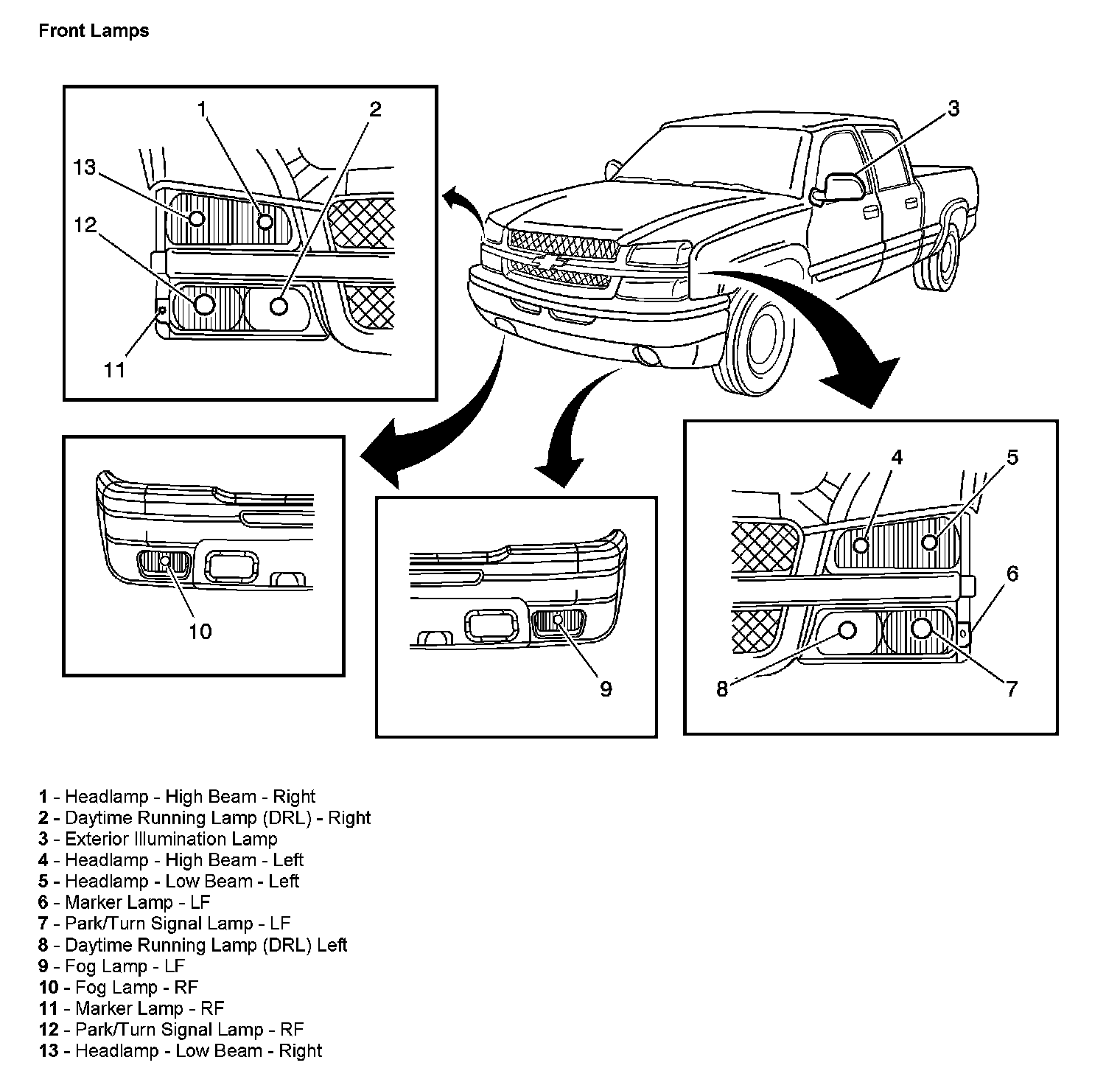 Front Lamps

1
2
13
12
11
3
10
9
4
5
6
8
7

1 - Headlamp - High Beam - Right
2 - Daytime Running Lamp (DRL) - Right
3 - Exterior Illumination Lamp
4 - Headlamp - High Beam - Left
5 - Headlamp - Low Beam - Left
6 - Marker Lamp - LF
7 - Park/Turn Signal Lamp - LF
8 - Daytime Running Lamp (DRL) Left
9 - Fog Lamp - LF
10 - Fog Lamp - RF
11 - Marker Lamp - RF
12 - Park/Turn Signal Lamp - RF
13 - Headlamp - Low Beam - Right