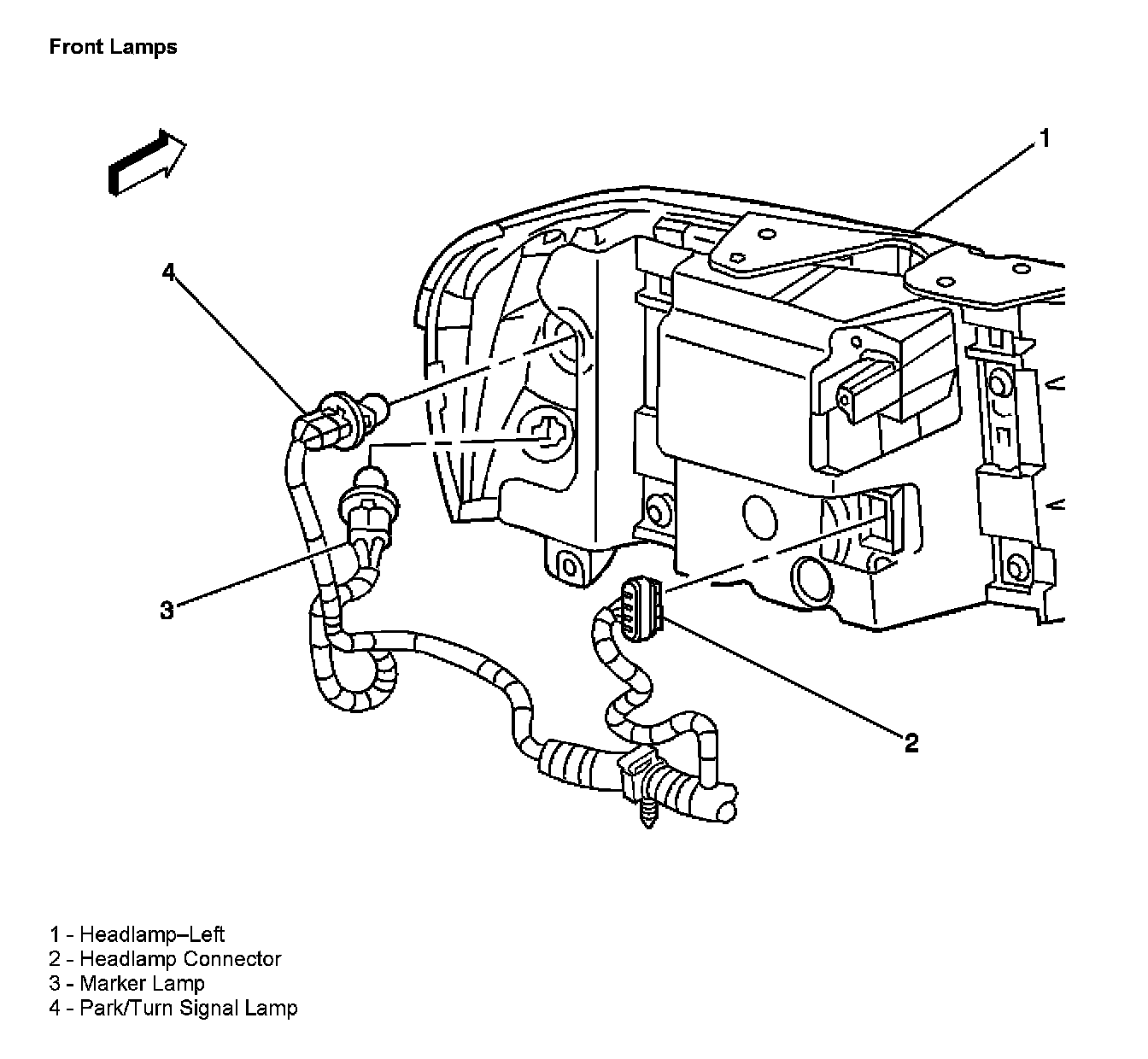 Front Lamps

1

4

3

2

1 - Headlamp–Left
2 - Headlamp Connector
3 - Marker Lamp
4 - Park/Turn Signal Lamp