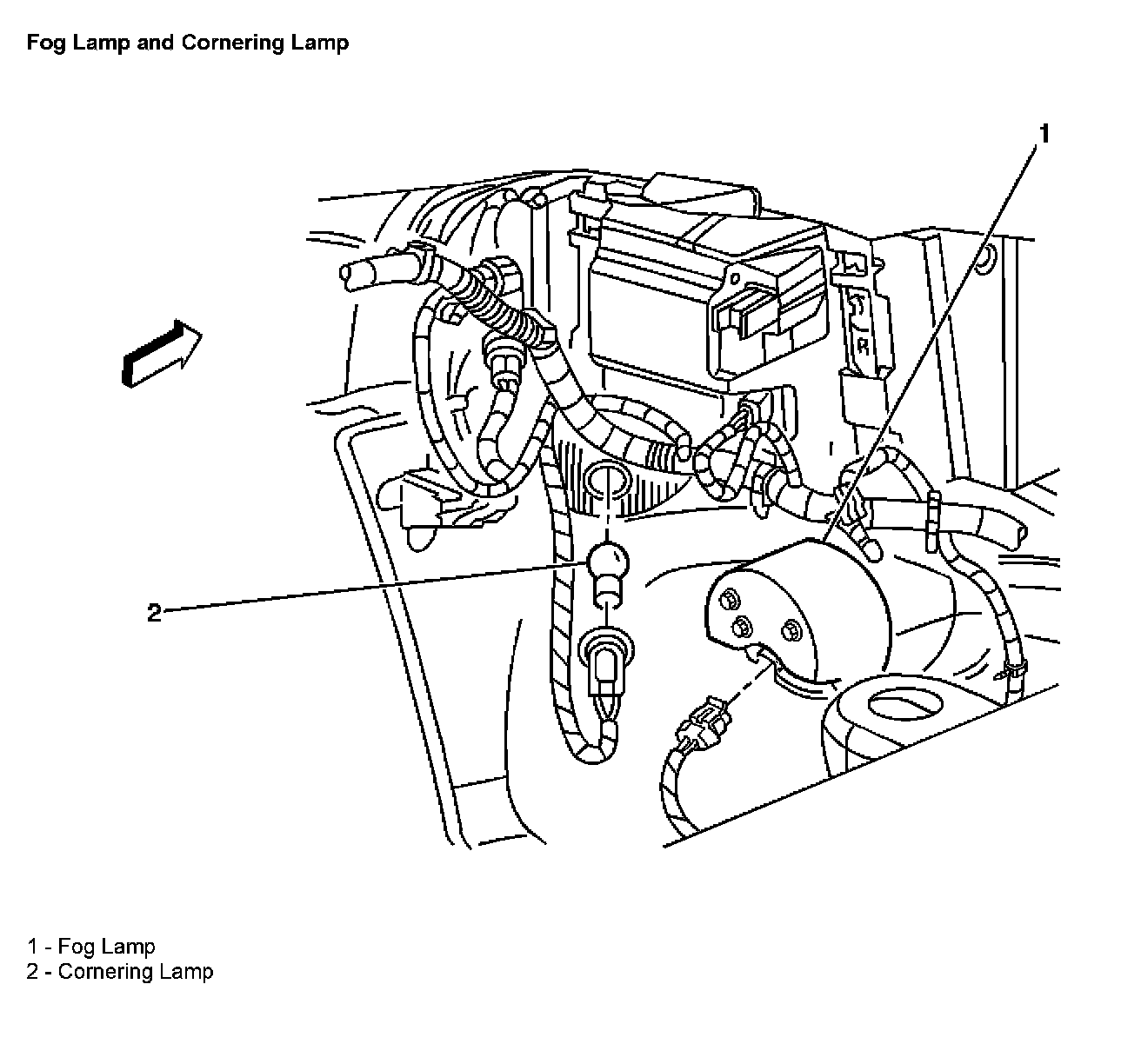 Fog Lamp and Cornering Lamp

1

R

2

1 - Fog Lamp
2 - Cornering Lamp