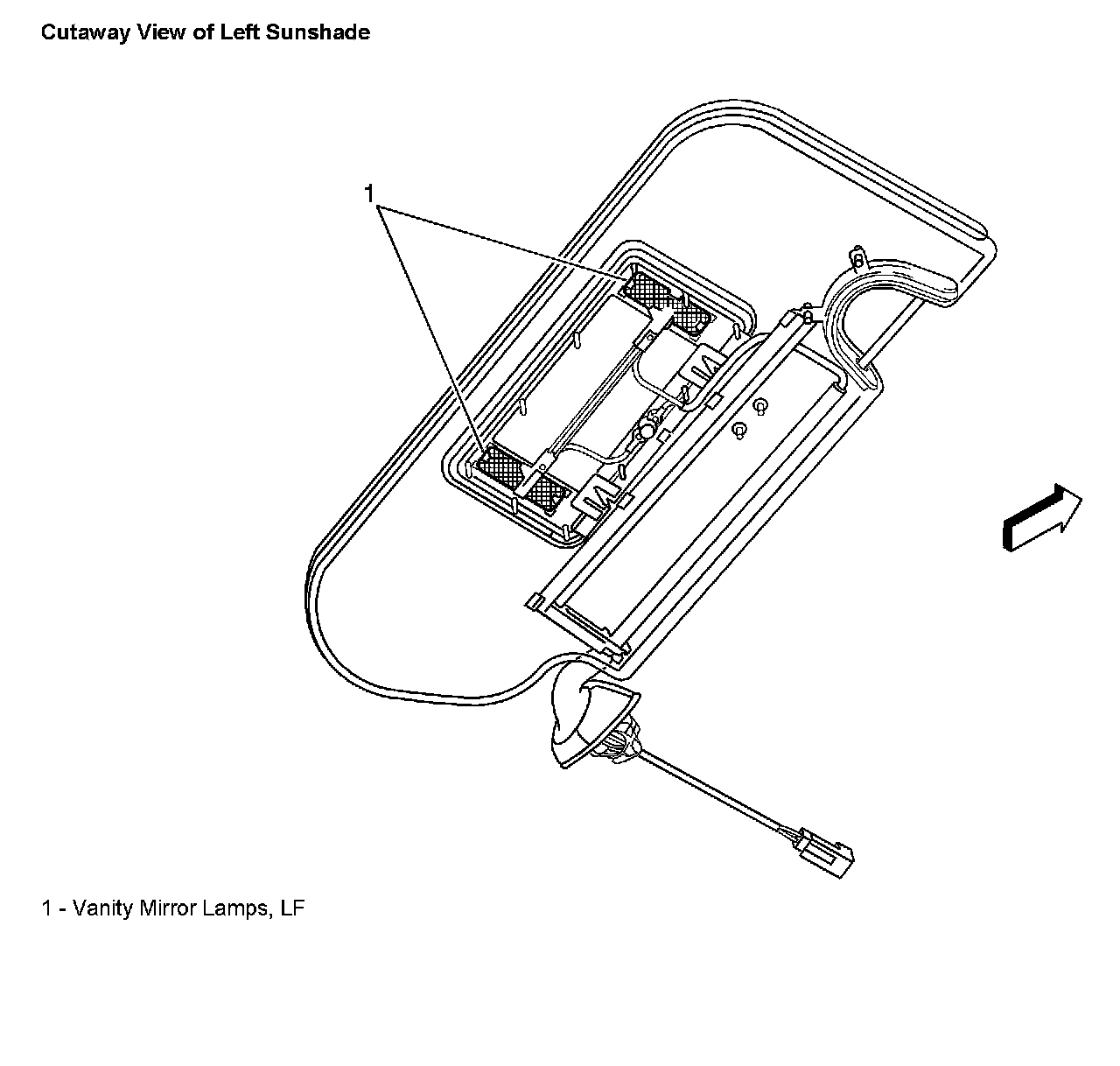 Cutaway View of Left Sunshade

1

1 - Vanity Mirror Lamps, LF