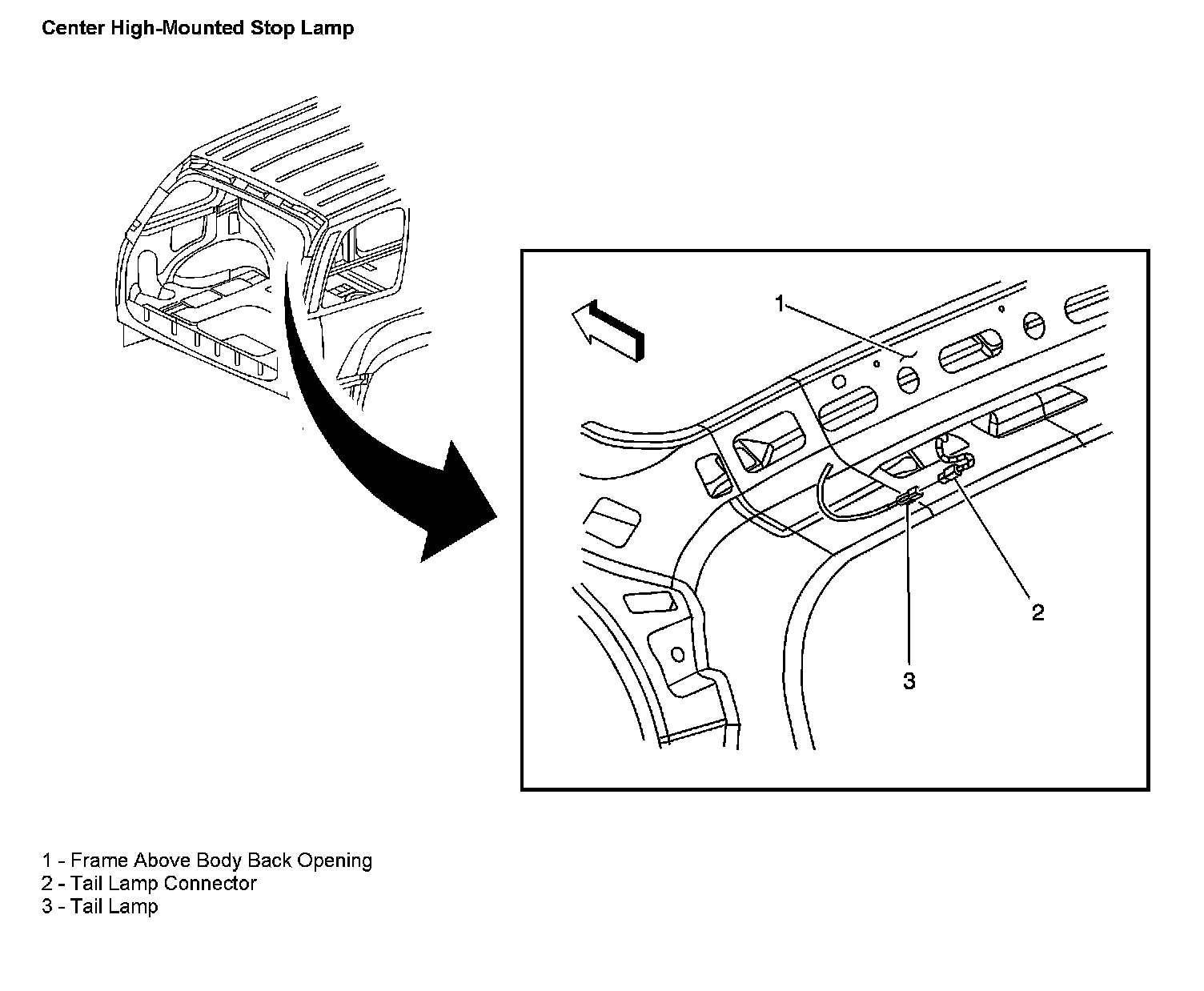 Center High-Mounted Stop Lamp

1

2

3

1 - Frame Above Body Back Opening
2 - Tail Lamp Connector
3 - Tail Lamp