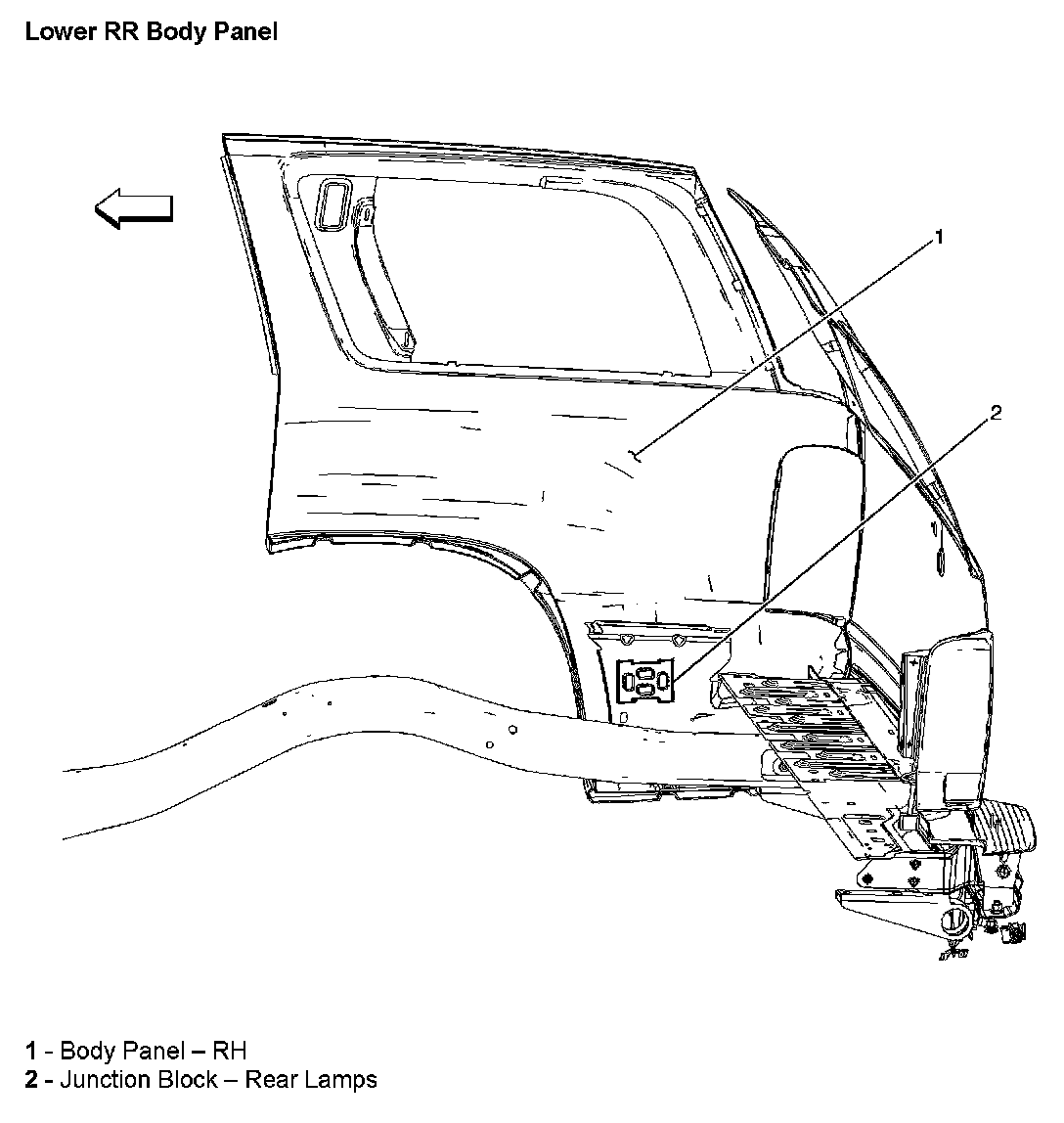 Lower RR Body Panel

1

2

1 - Body Panel – RH
2 - Junction Block – Rear Lamps