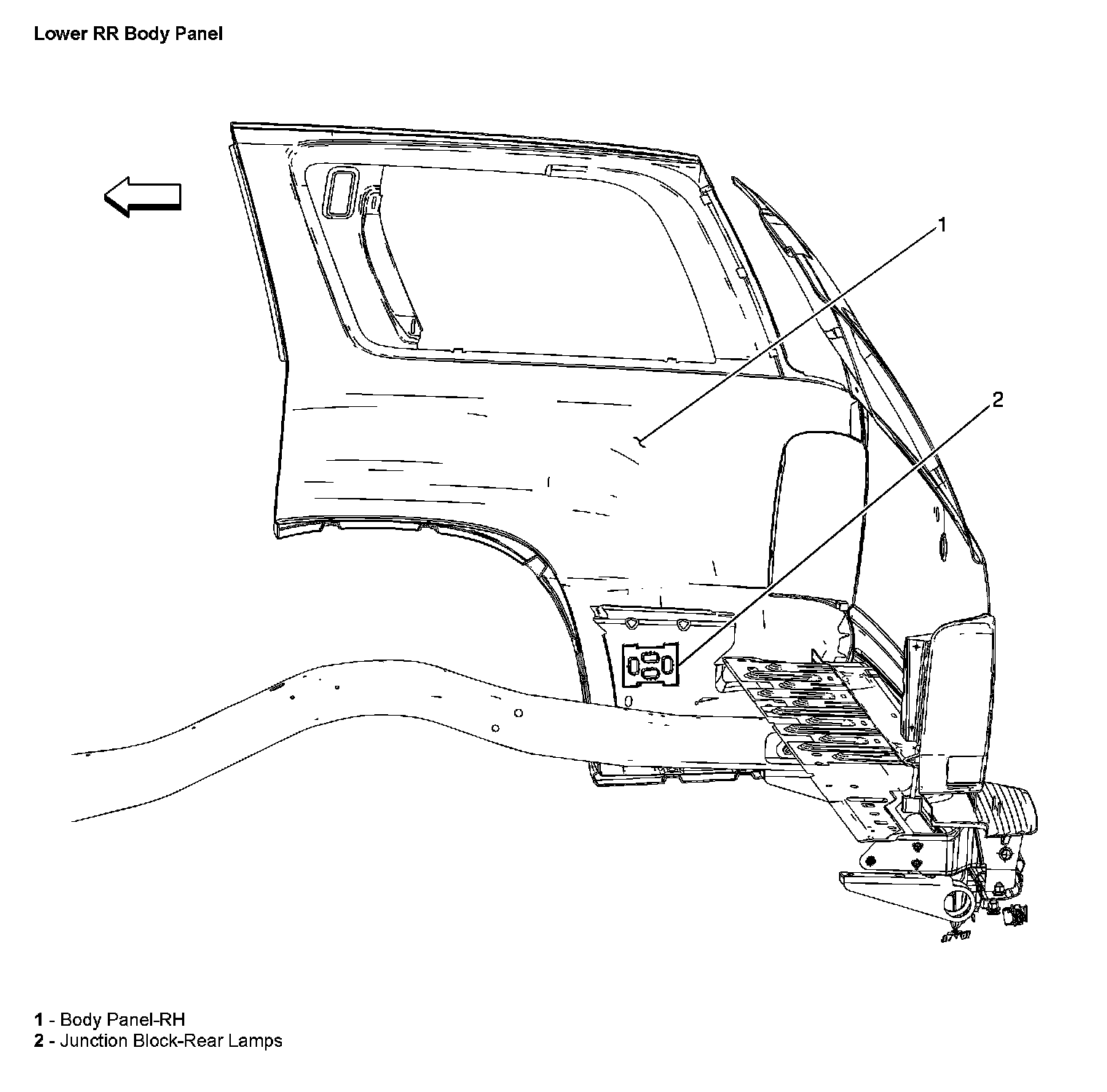 Lower RR Body Panel

1

2

1 - Body Panel-RH
2 - Junction Block-Rear Lamps