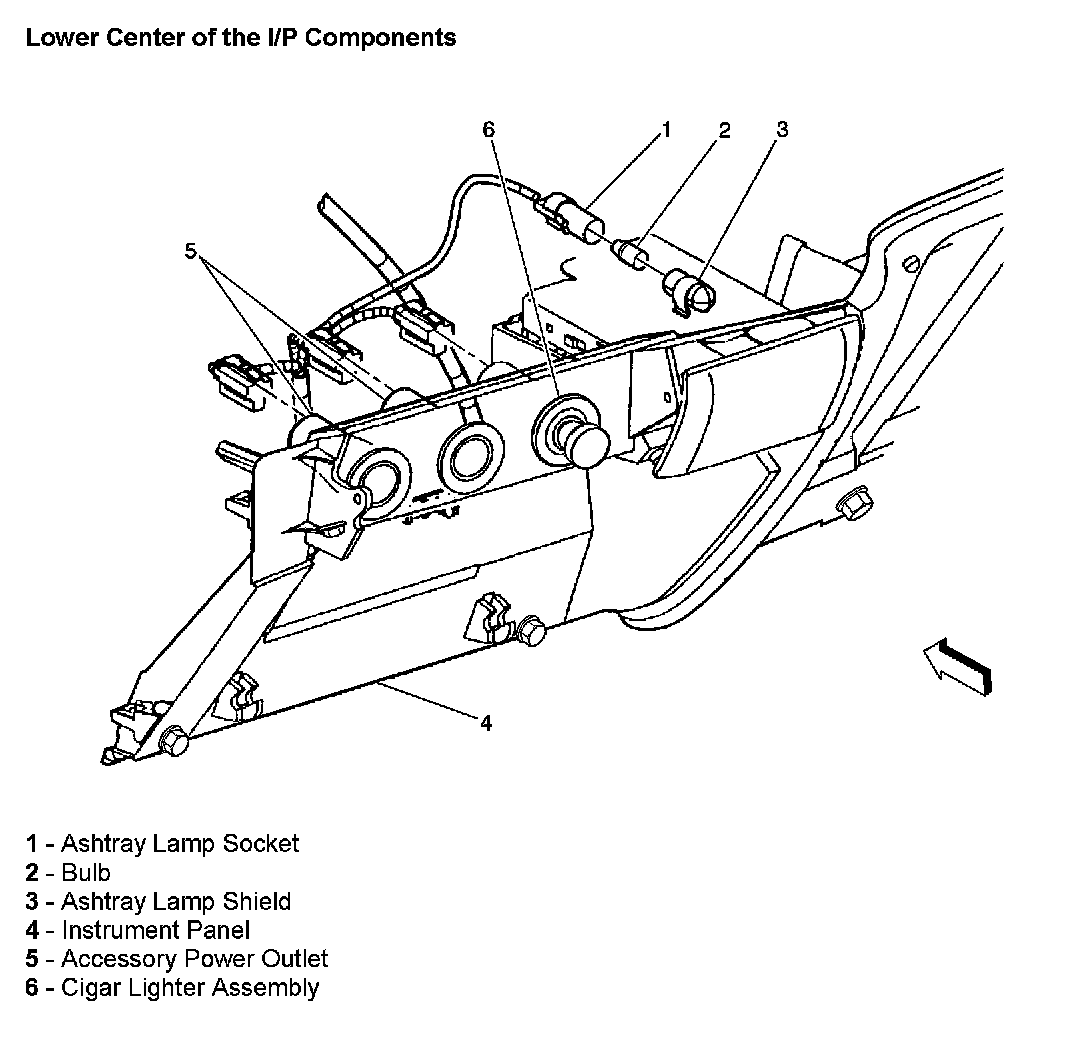 Lower Center of the I/P Components

6
1
2
3
5
4

1 - Ashtray Lamp Socket
2 - Bulb
3 - Ashtray Lamp Shield
4 - Instrument Panel
5 - Accessory Power Outlet
6 - Cigar Lighter Assembly