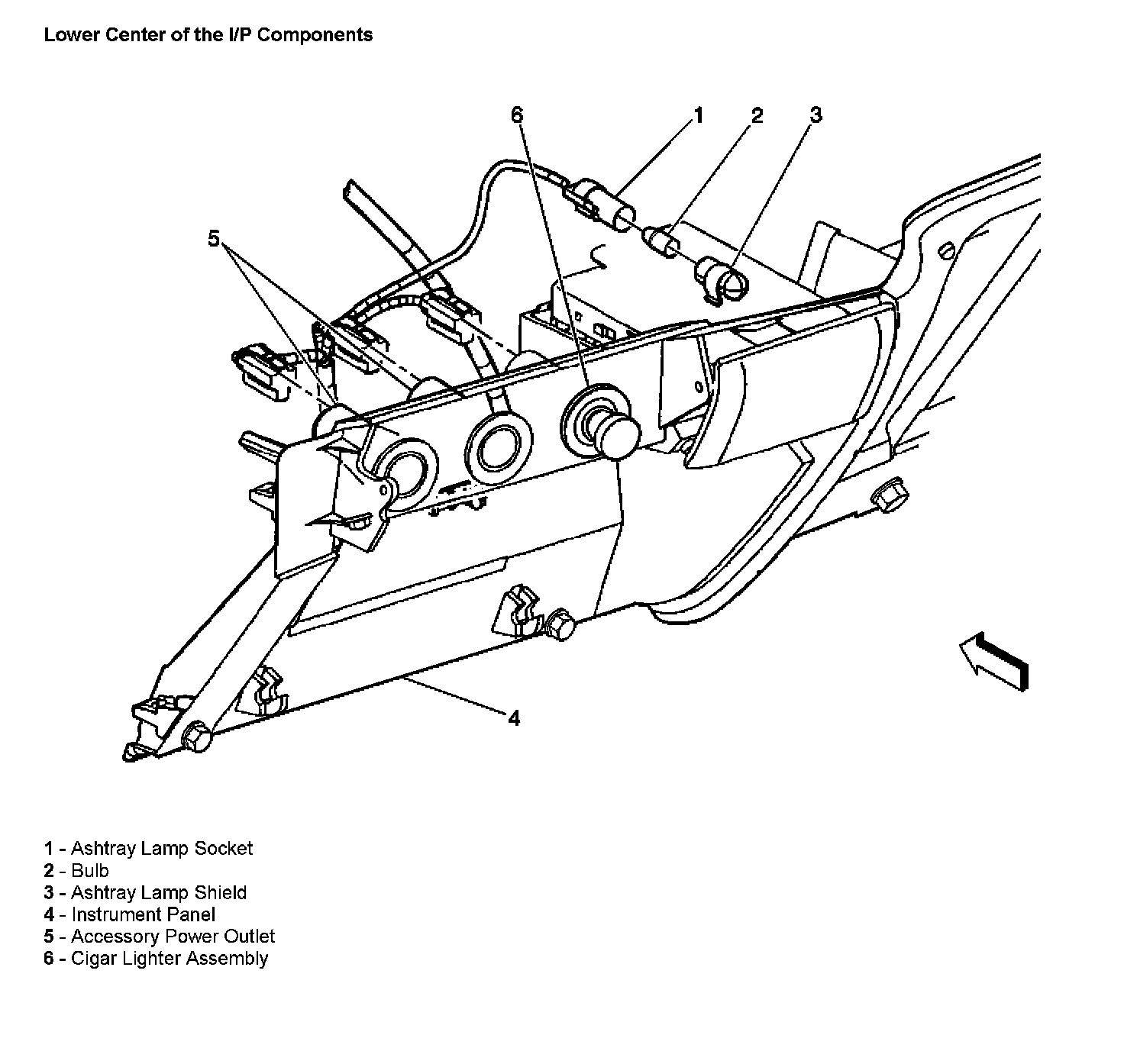 Lower Center of the I/P Components

6
1
2
3
5
4

1 - Ashtray Lamp Socket
2 - Bulb
3 - Ashtray Lamp Shield
4 - Instrument Panel
5 - Accessory Power Outlet
6 - Cigar Lighter Assembly