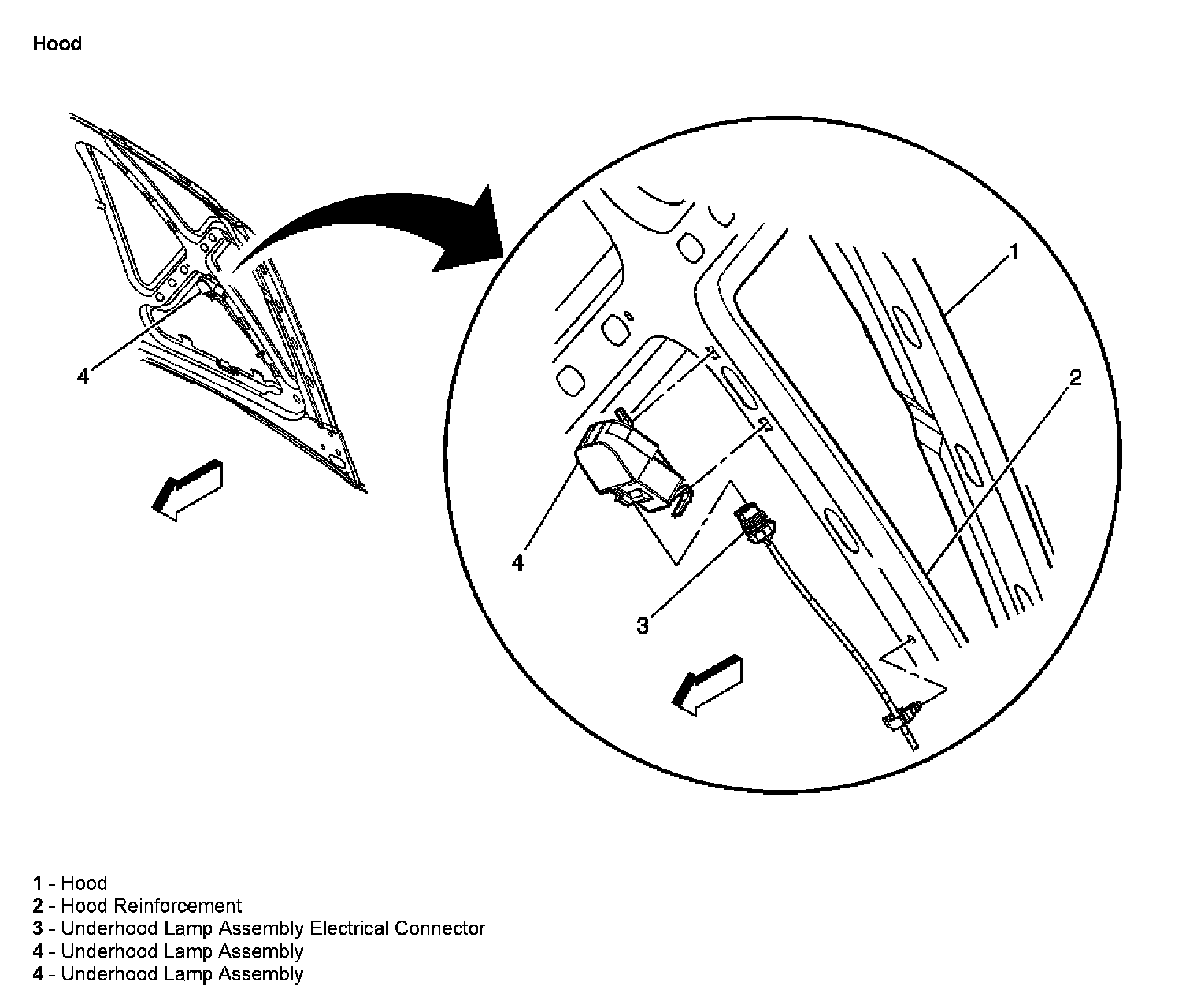 Hood

4

1

2

4

3

1 - Hood
2 - Hood Reinforcement
3 - Underhood Lamp Assembly Electrical Connector
4 - Underhood Lamp Assembly
4 - Underhood Lamp Assembly