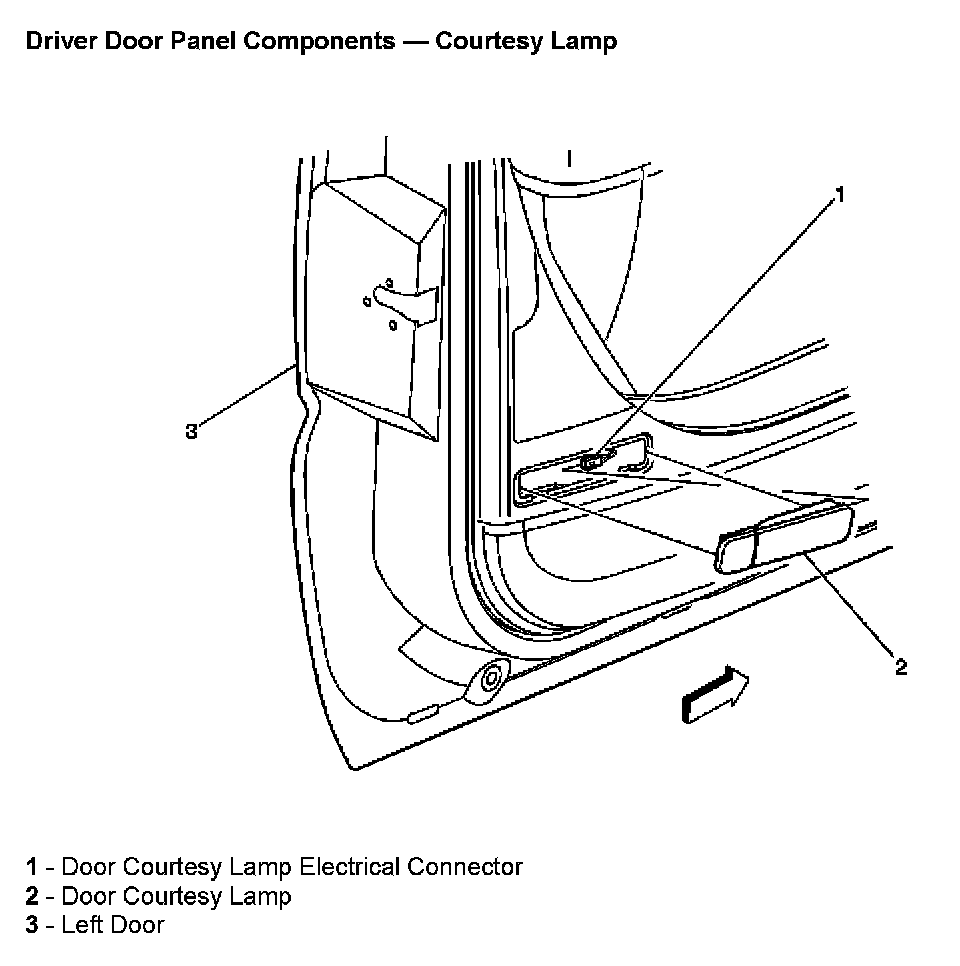 Driver Door Panel Components — Courtesy Lamp

1

3

2

1 - Door Courtesy Lamp Electrical Connector
2 - Door Courtesy Lamp
3 - Left Door