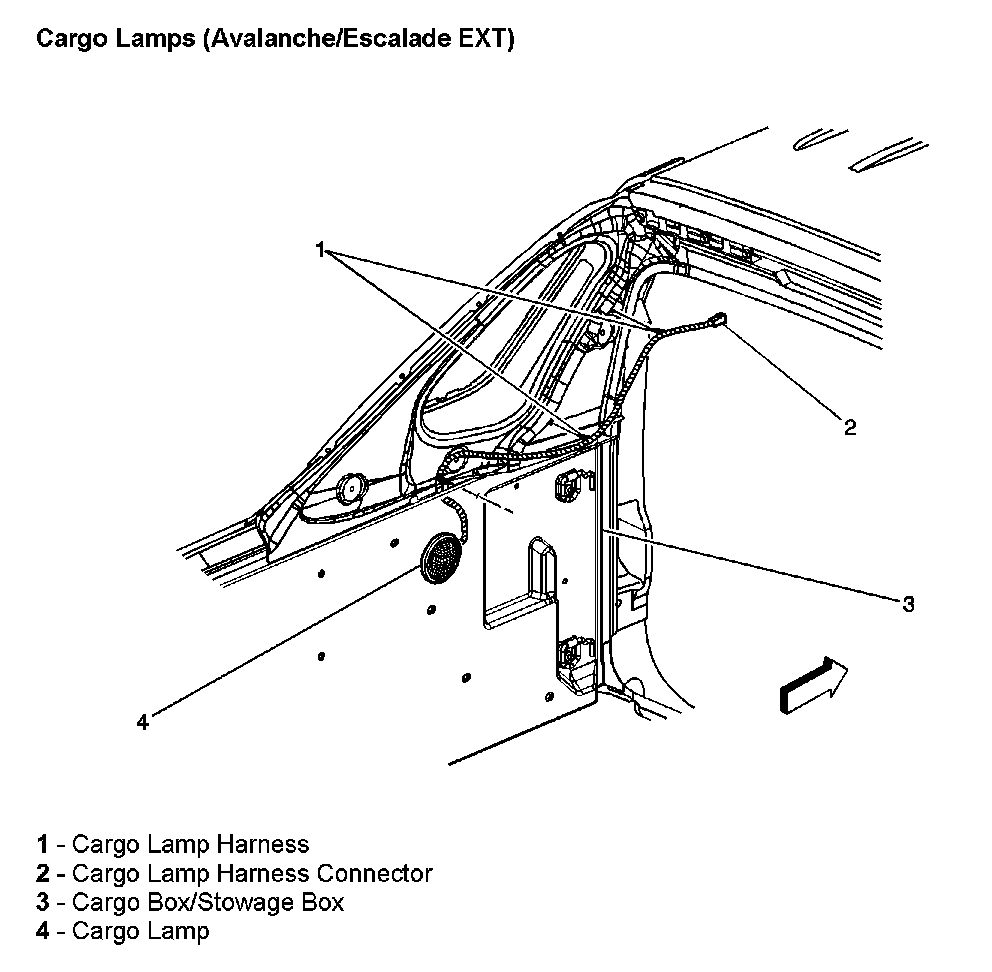 Cargo Lamps (Avalanche/Escalade EXT)

1

2

3

4

1 - Cargo Lamp Harness
2 - Cargo Lamp Harness Connector
3 - Cargo Box/Stowage Box
4 - Cargo Lamp