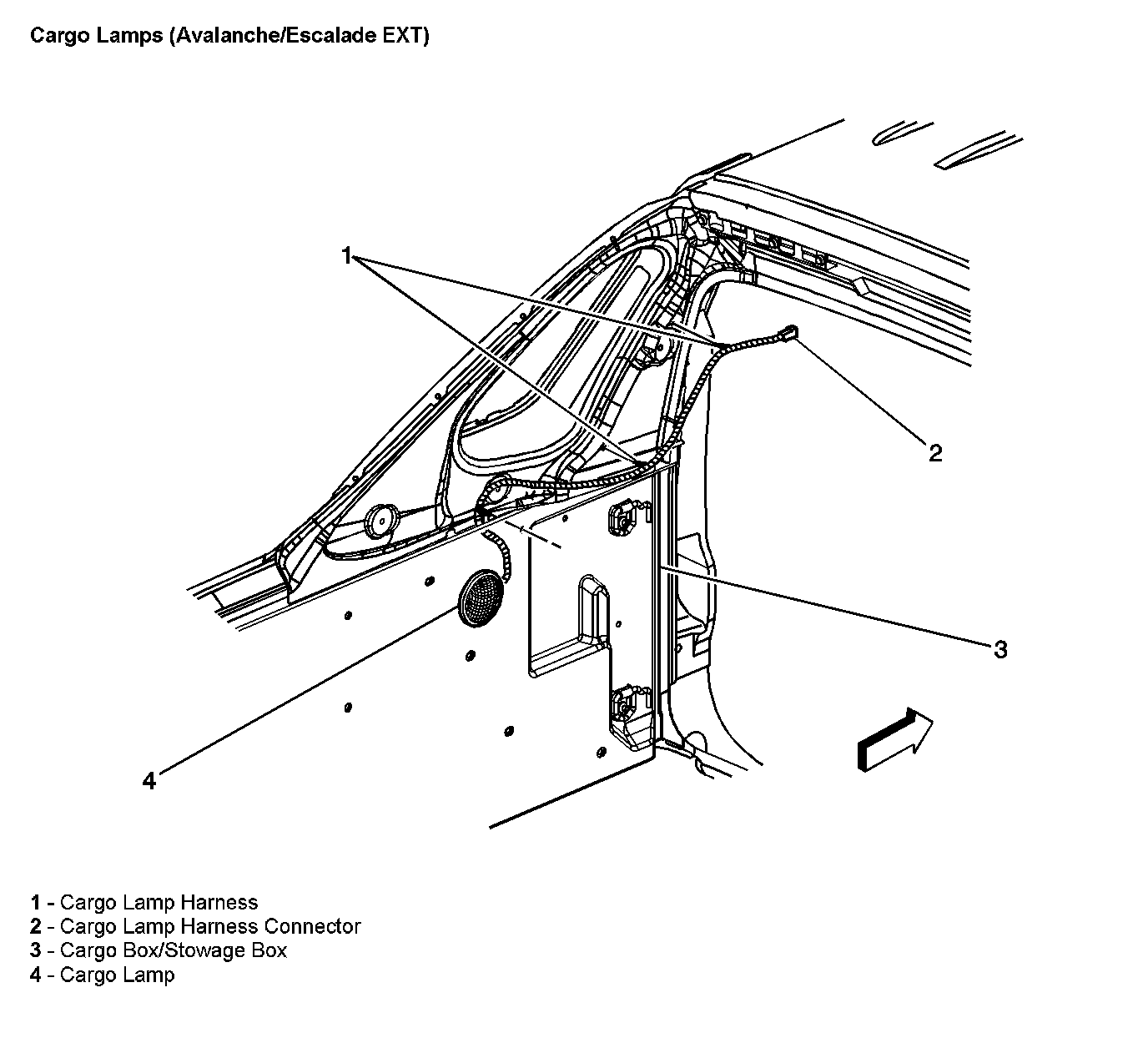 Cargo Lamps (Avalanche/Escalade EXT)

1

2

3

4

1 - Cargo Lamp Harness
2 - Cargo Lamp Harness Connector
3 - Cargo Box/Stowage Box
4 - Cargo Lamp