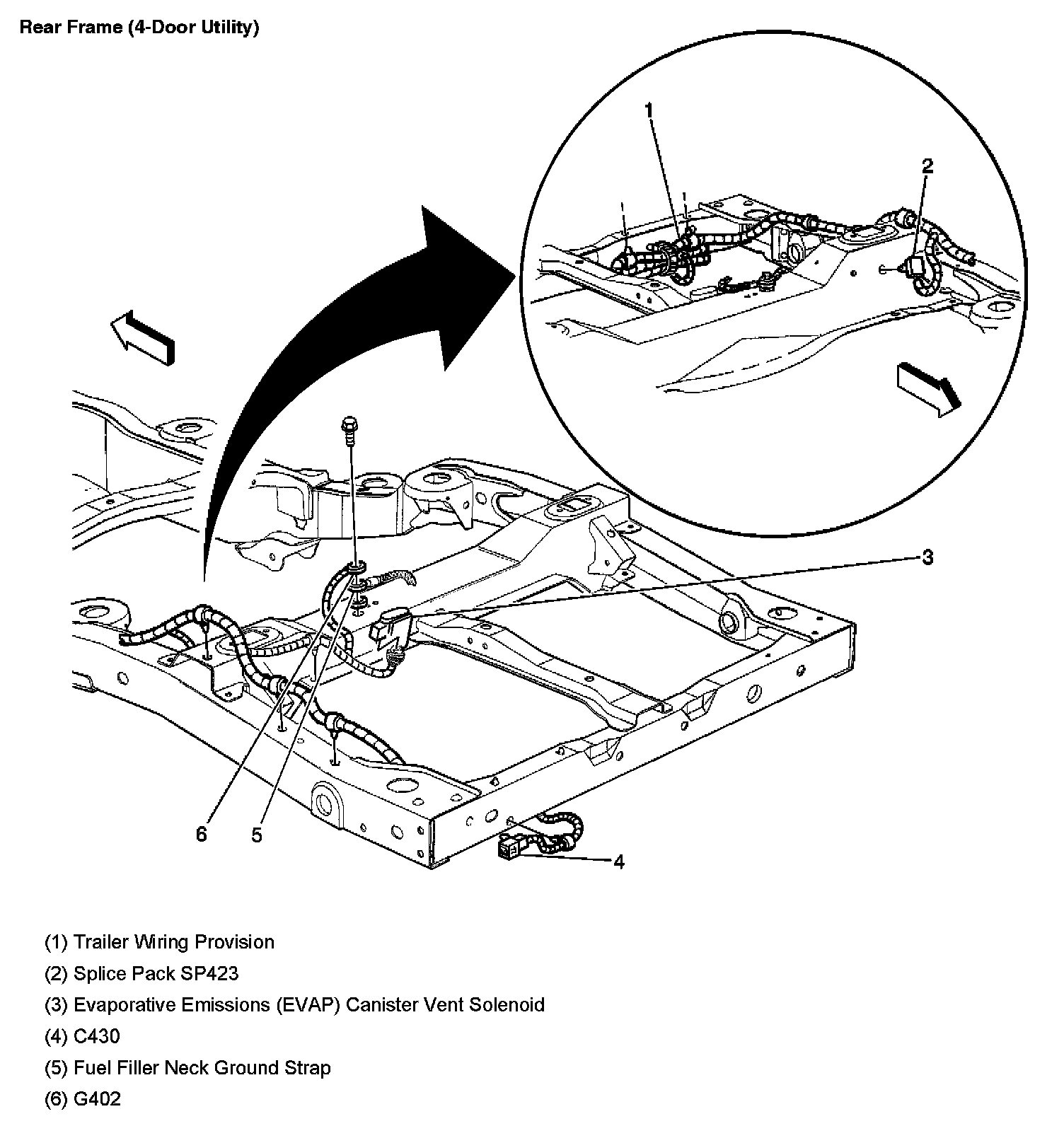 Rear Frame (4-Door Utility)

1

2

3

6

5

4

(1) Trailer Wiring Provision

(2) Splice Pack SP423

(3) Evaporative Emissions (EVAP) Canister Vent Solenoid

(4) C430

(5) Fuel Filler Neck Ground Strap

(6) G402