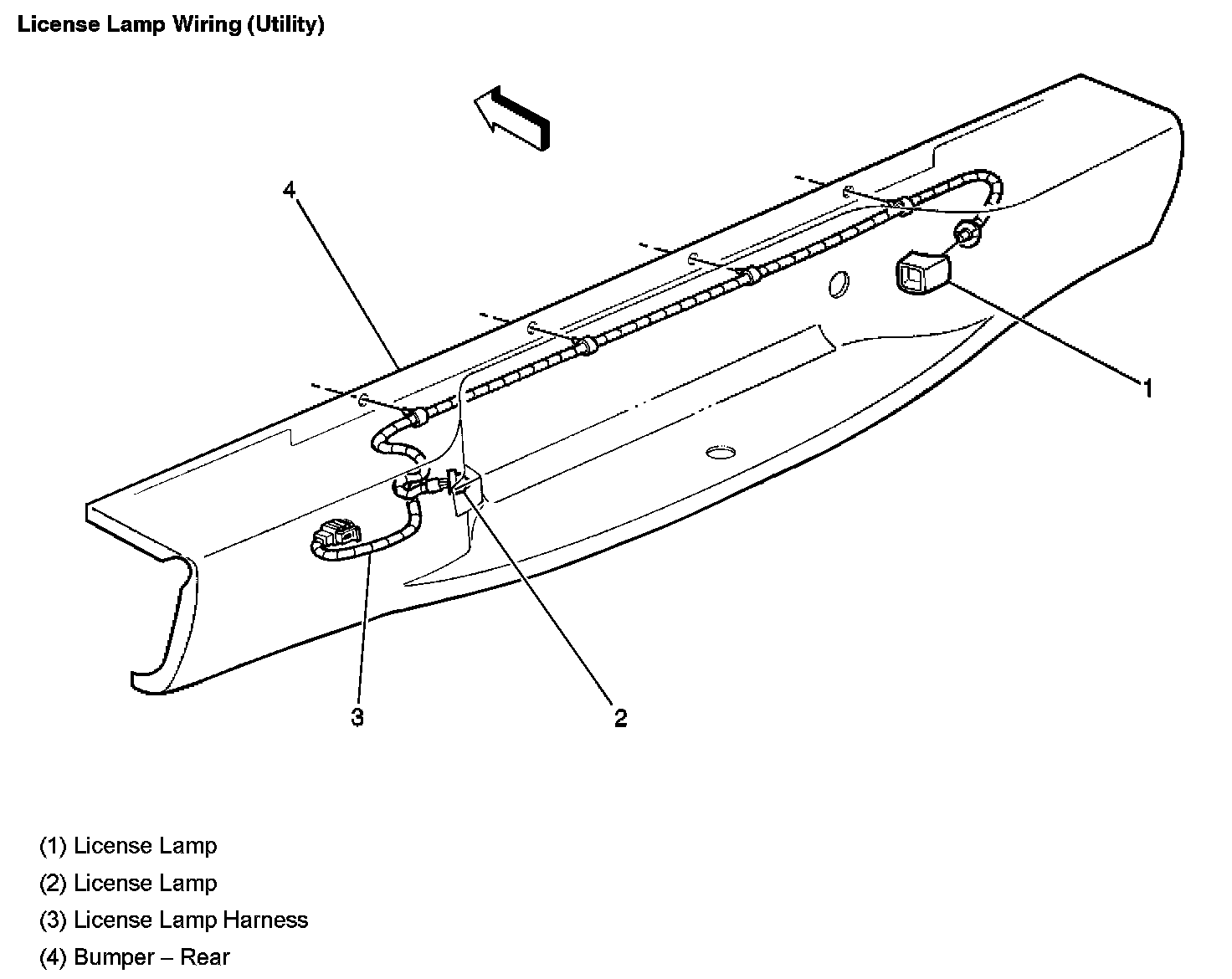 License Lamp Wiring (Utility)

4

1

3

2

(1) License Lamp

(2) License Lamp

(3) License Lamp Harness

(4) Bumper – Rear