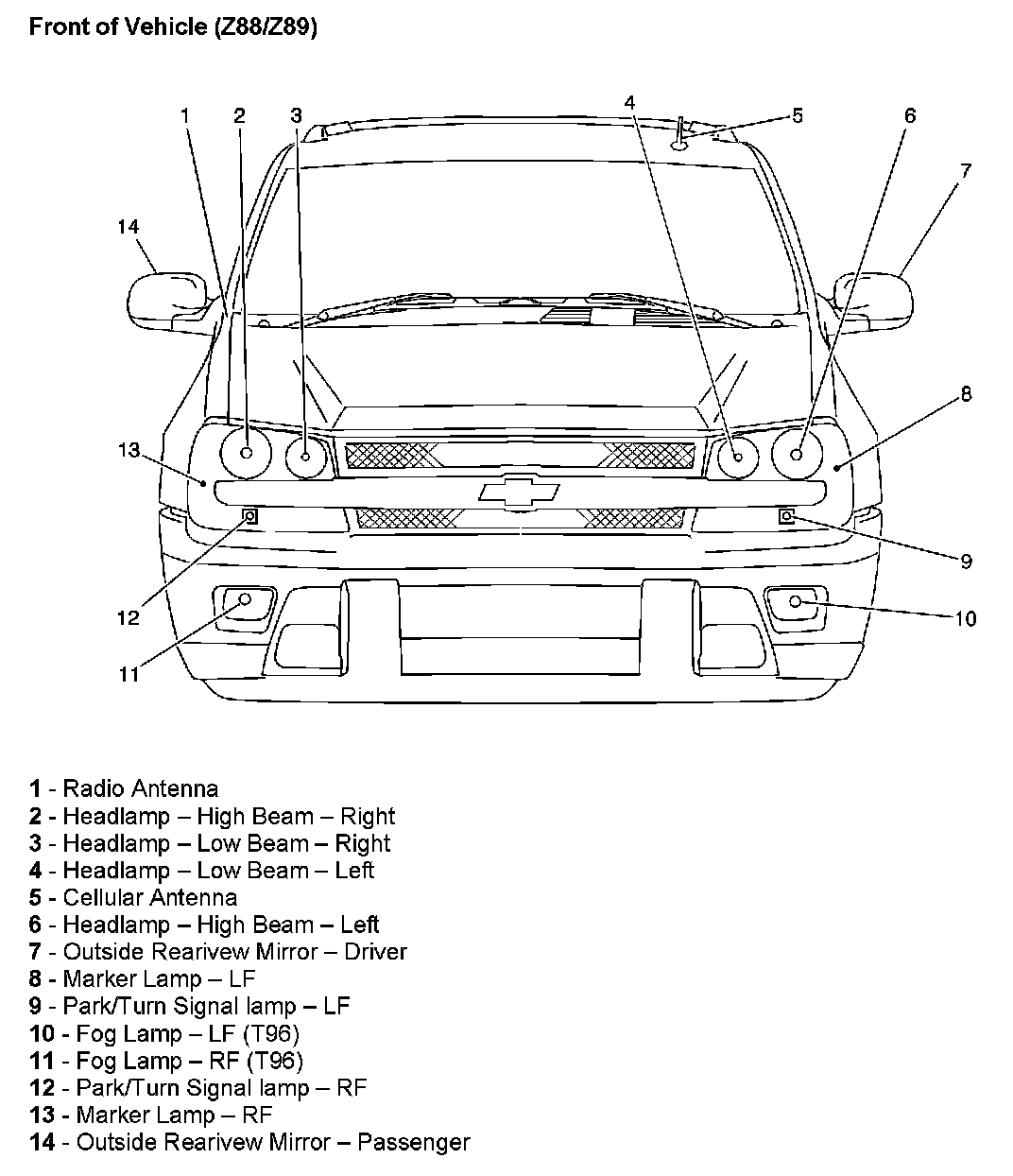 Front of Vehicle (Z88/Z89)

1
2
3
4
5
6
7
14
8
13
9
12
10
11

1 - Radio Antenna
2 - Headlamp – High Beam – Right
3 - Headlamp – Low Beam – Right
4 - Headlamp – Low Beam – Left
5 - Cellular Antenna
6 - Headlamp – High Beam – Left
7 - Outside Rearivew Mirror – Driver
8 - Marker Lamp – LF
9 - Park/Turn Signal lamp – LF
10 - Fog Lamp – LF (T96)
11 - Fog Lamp – RF (T96)
12 - Park/Turn Signal lamp – RF
13 - Marker Lamp – RF
14 - Outside Rearivew Mirror – Passenger