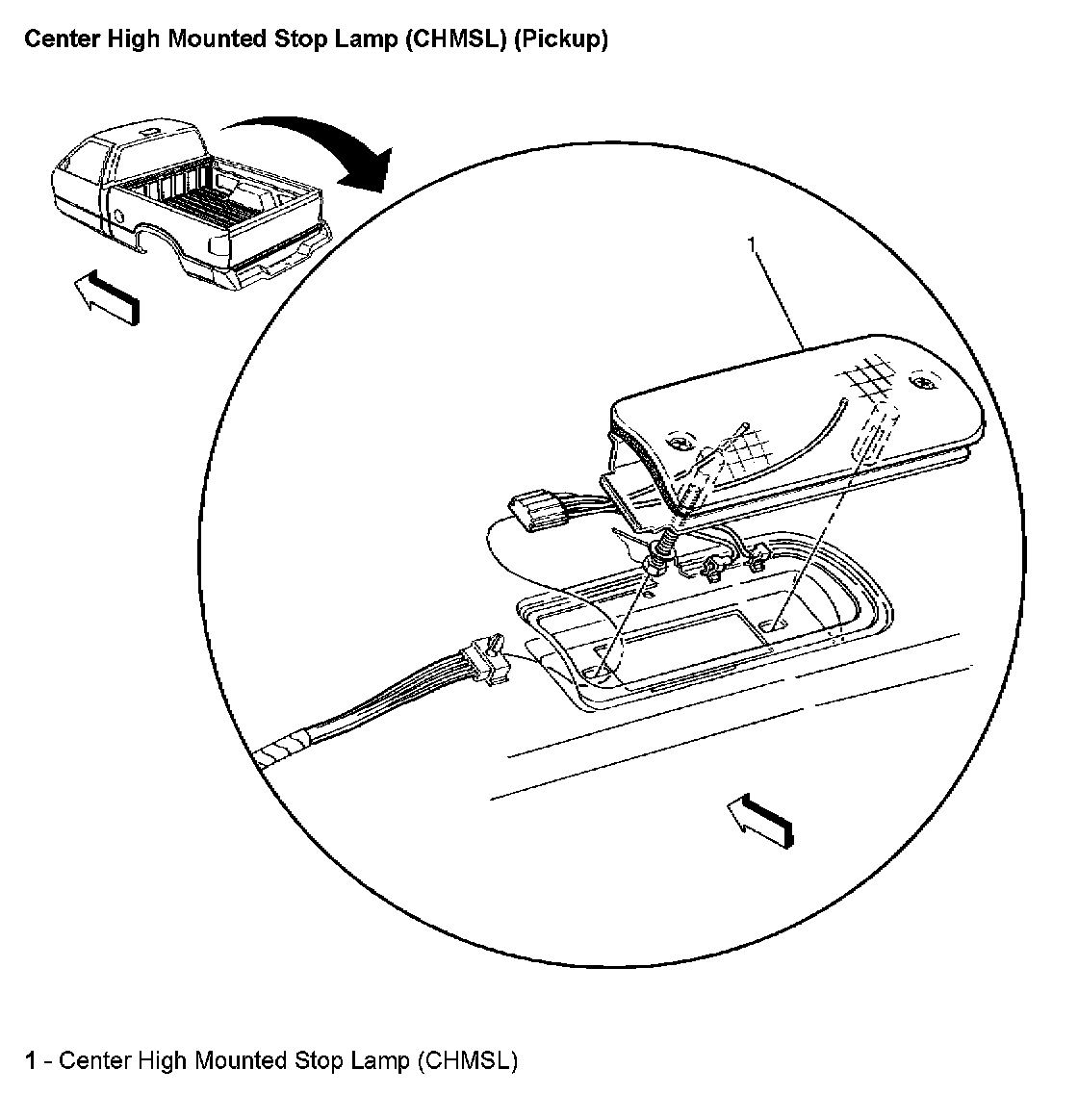 Center High Mounted Stop Lamp (CHMSL) (Pickup)

1

1 - Center High Mounted Stop Lamp (CHMSL)