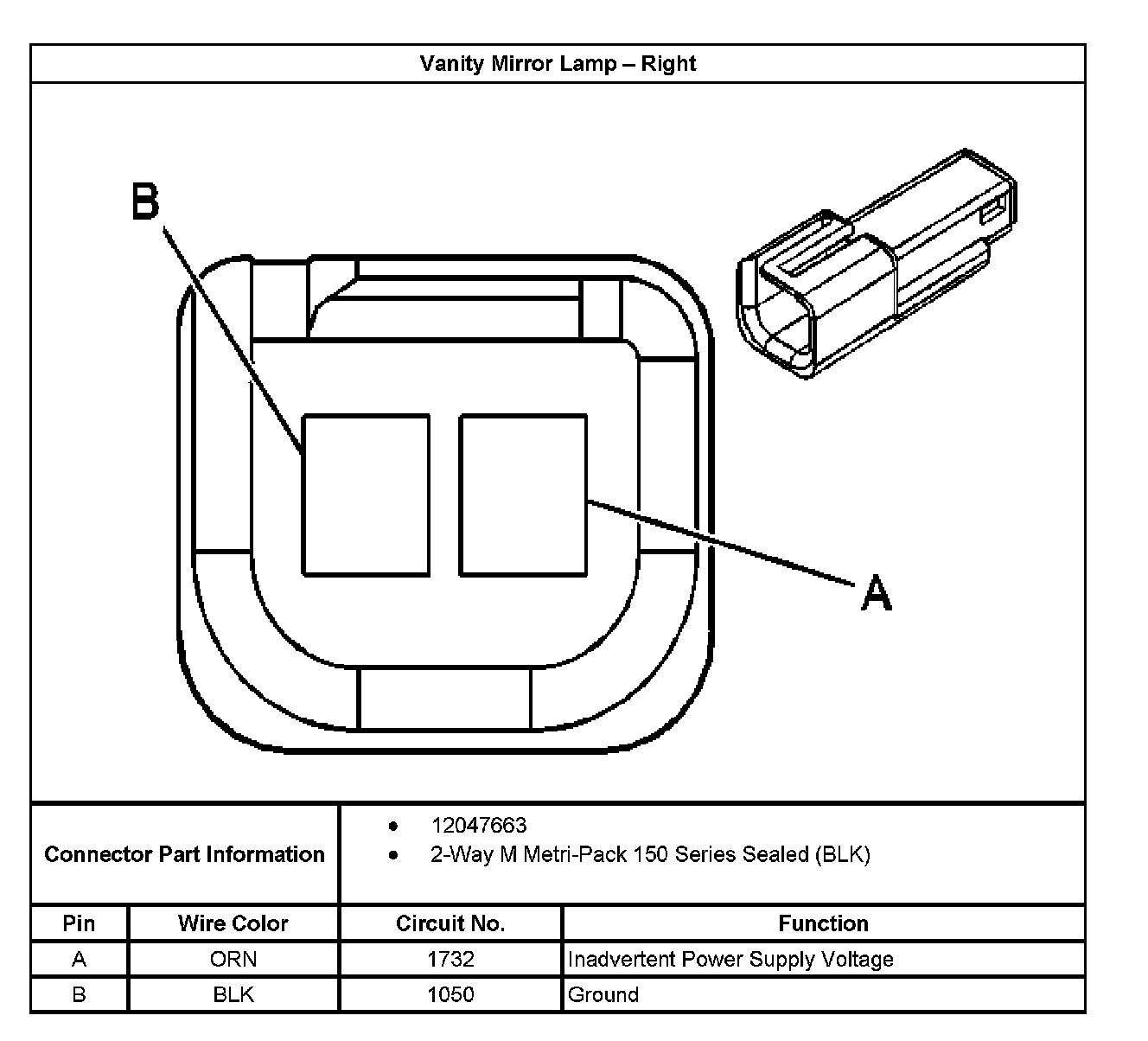 Vanity Mirror Lamp – Right

B

A

Connector Part Information

• 12047663
• 2-Way M Metri-Pack 150 Series Sealed (BLK)

| Pin | Wire Color | Circuit No. | Function |
|---|---|---|---|
| A | ORN | 1732 | Inadvertent Power Supply Voltage |
| B | BLK | 1050 | Ground |