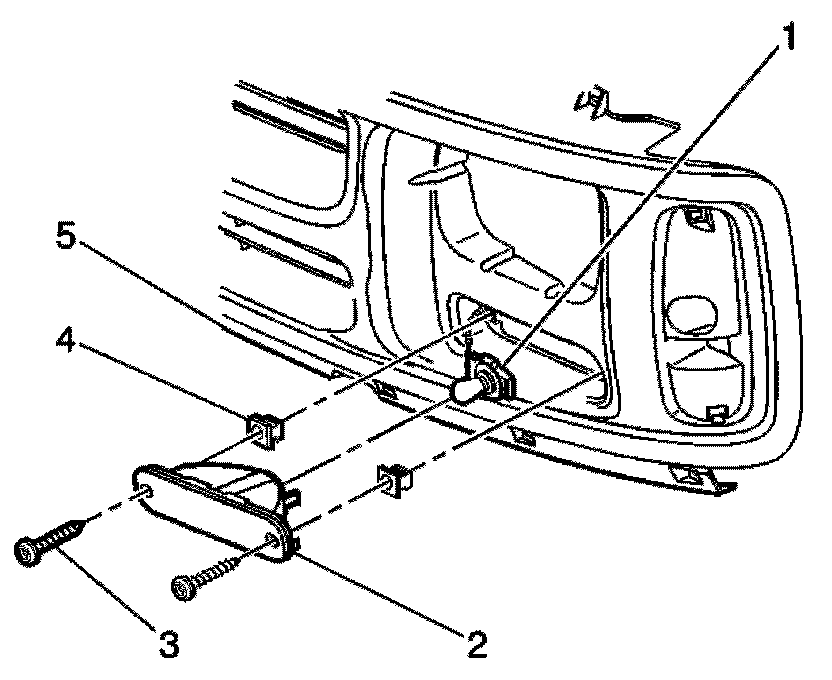 1
5
4
3
2