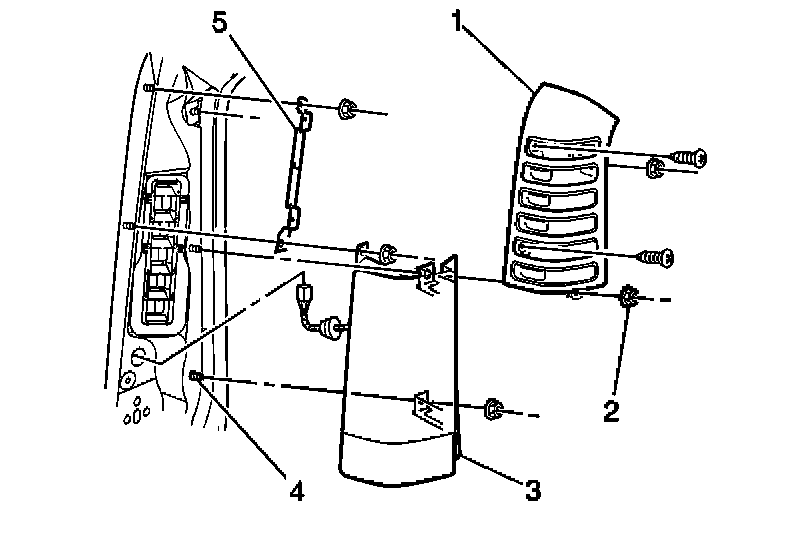 5
1
2
4
3