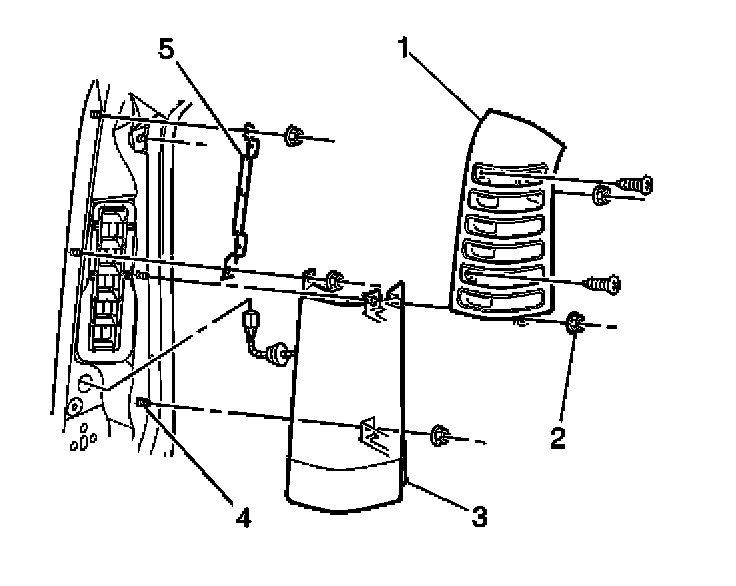 5
1
2
4
3