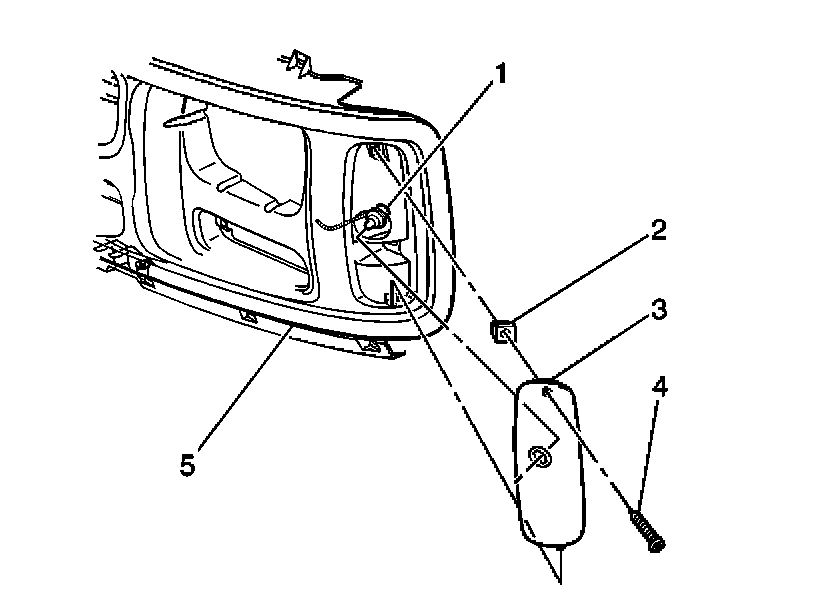 1
2
3
4
5