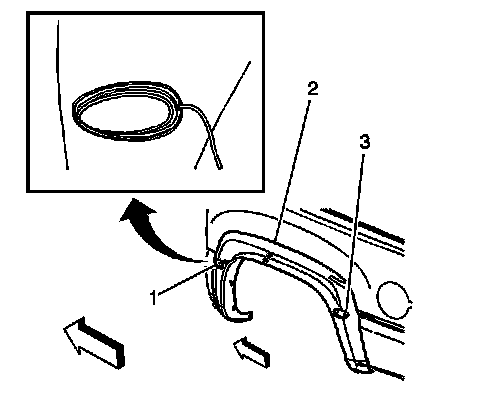 2
3
1