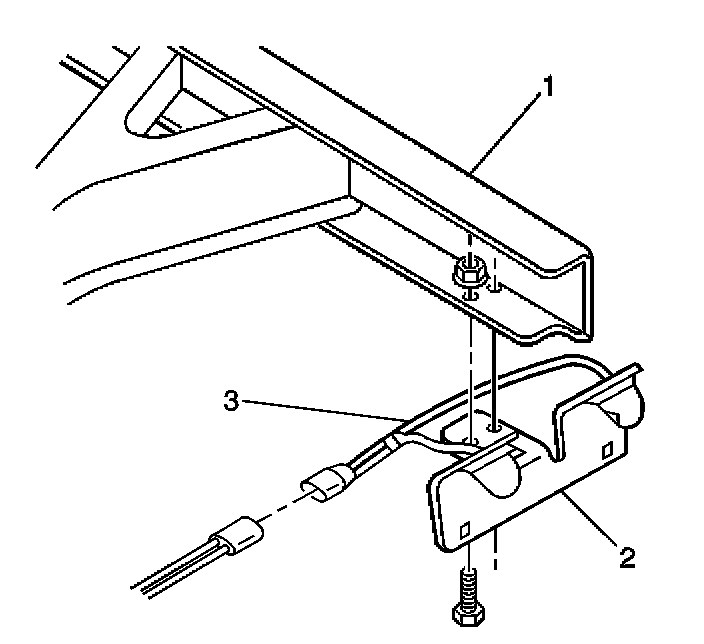 1
3
2